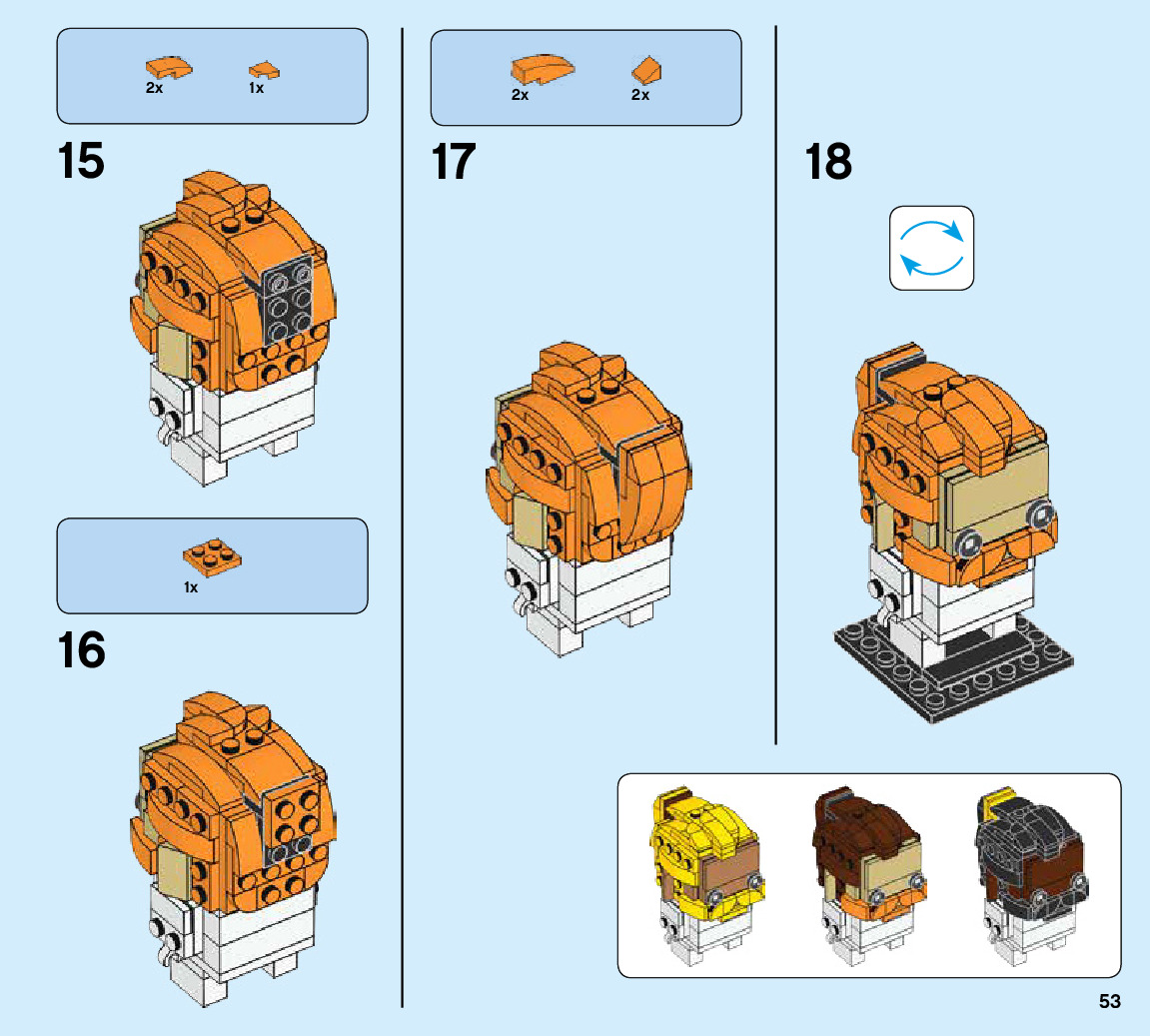 2x 1x

15

1x

16

2x 2x

17

18

53