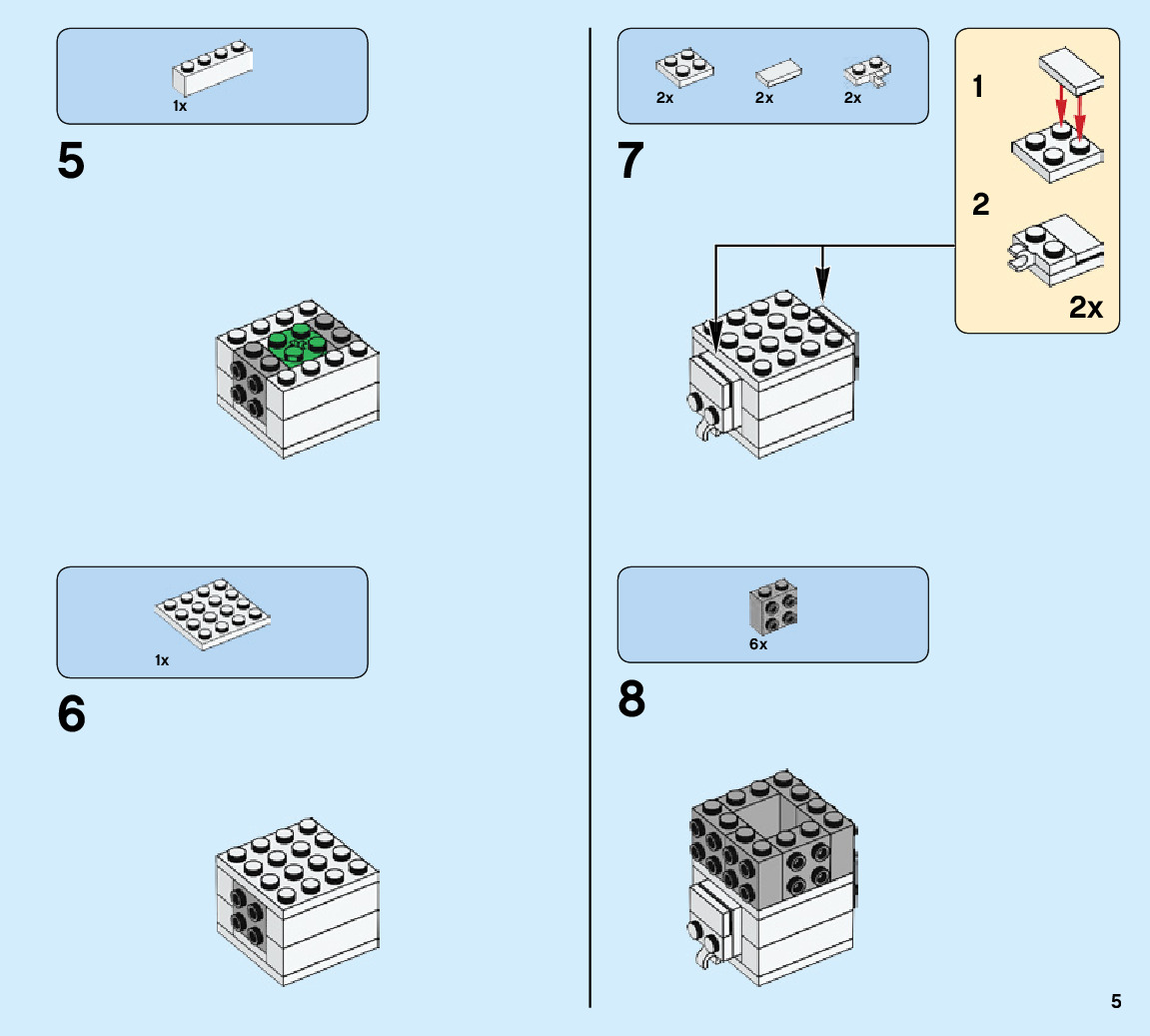 1x

5

1x

6

2x 2x 2x

7

1

2

2x

6x

8

5