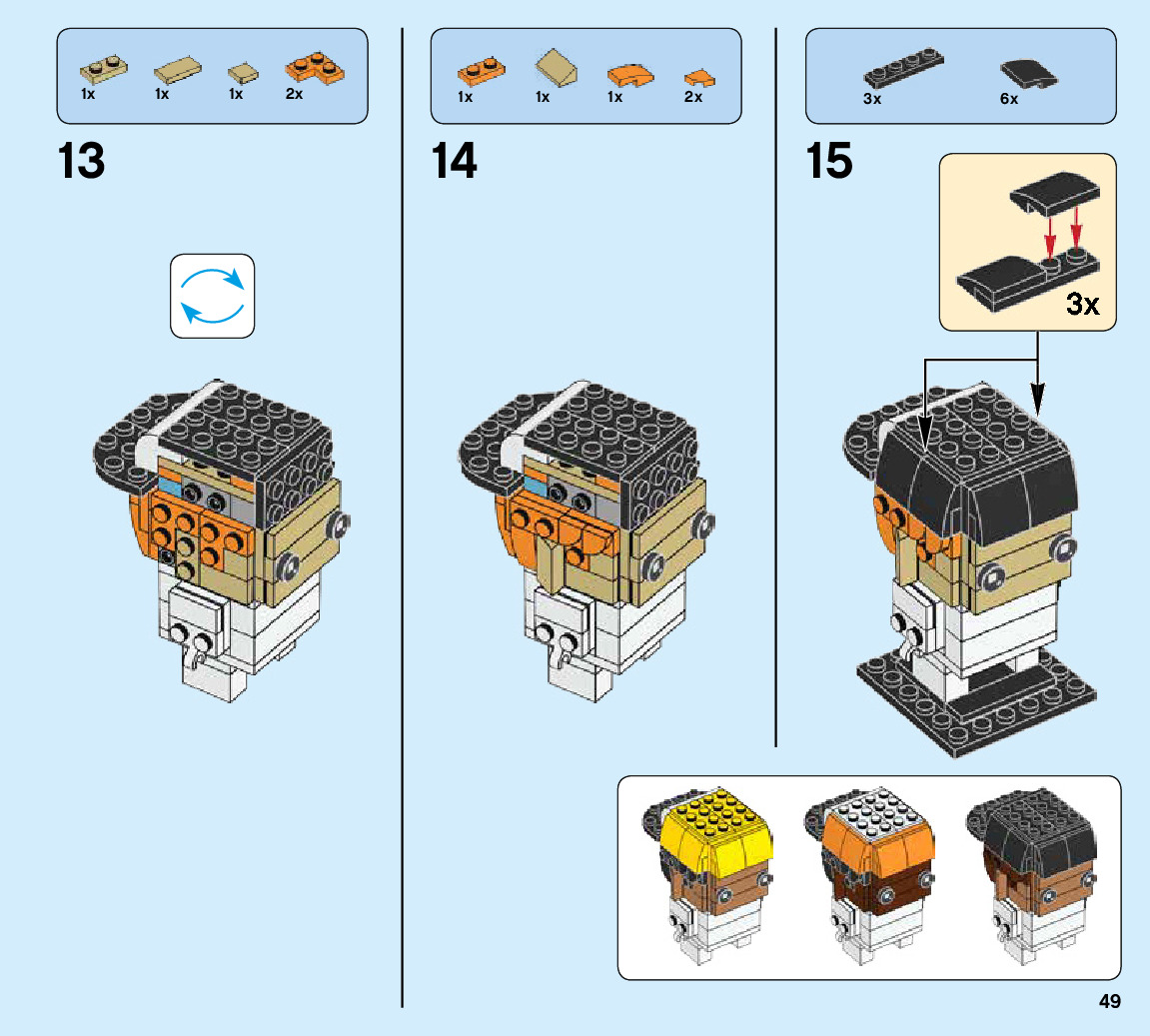 1x 1x 1x 2x

13

1x 1x 1x 2x

14

3x 6x

15

3x

49