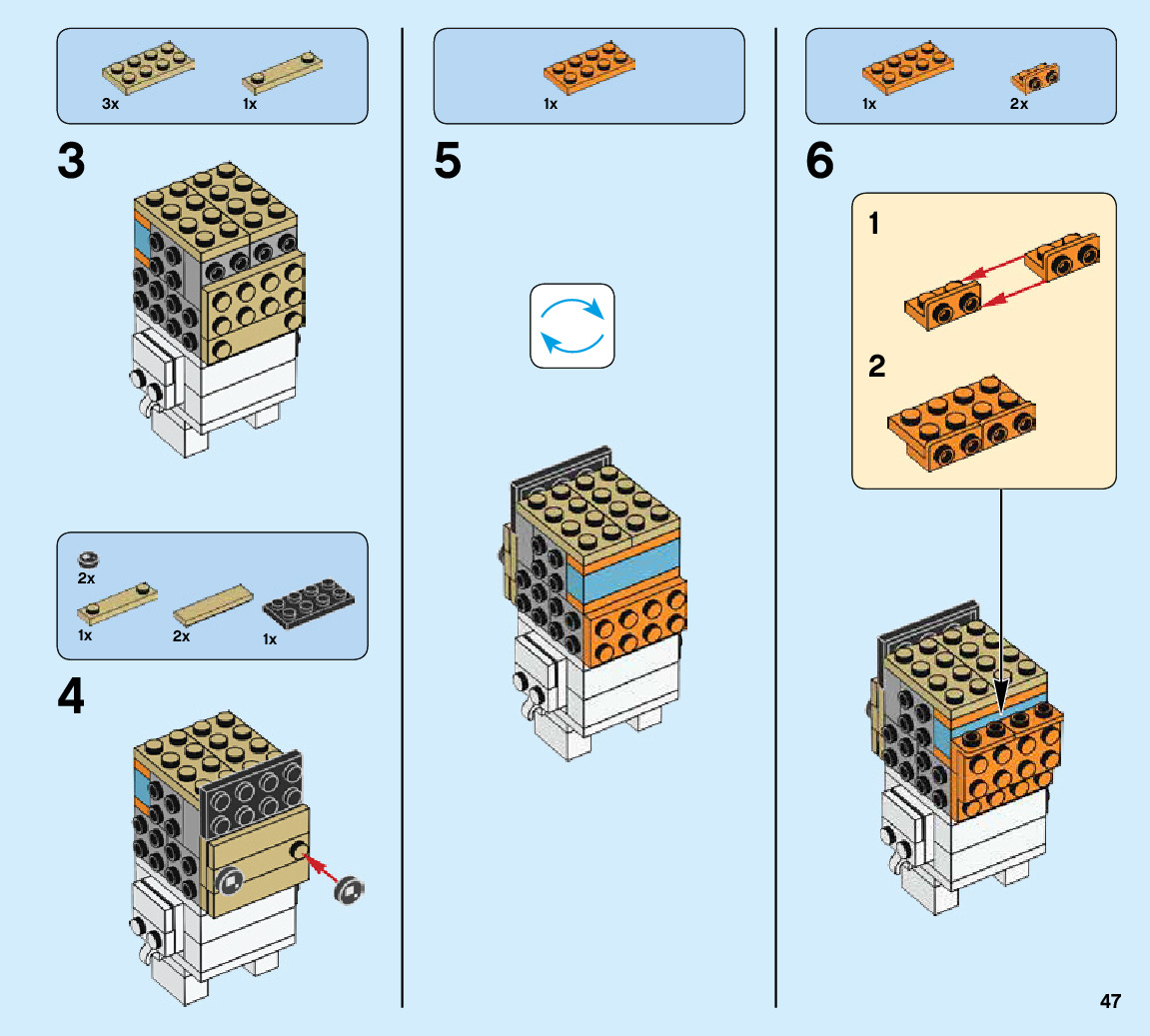 3x 1x

3

2x
1x 2x 1x

4

1x

5

1x 2x

6

1

2

47