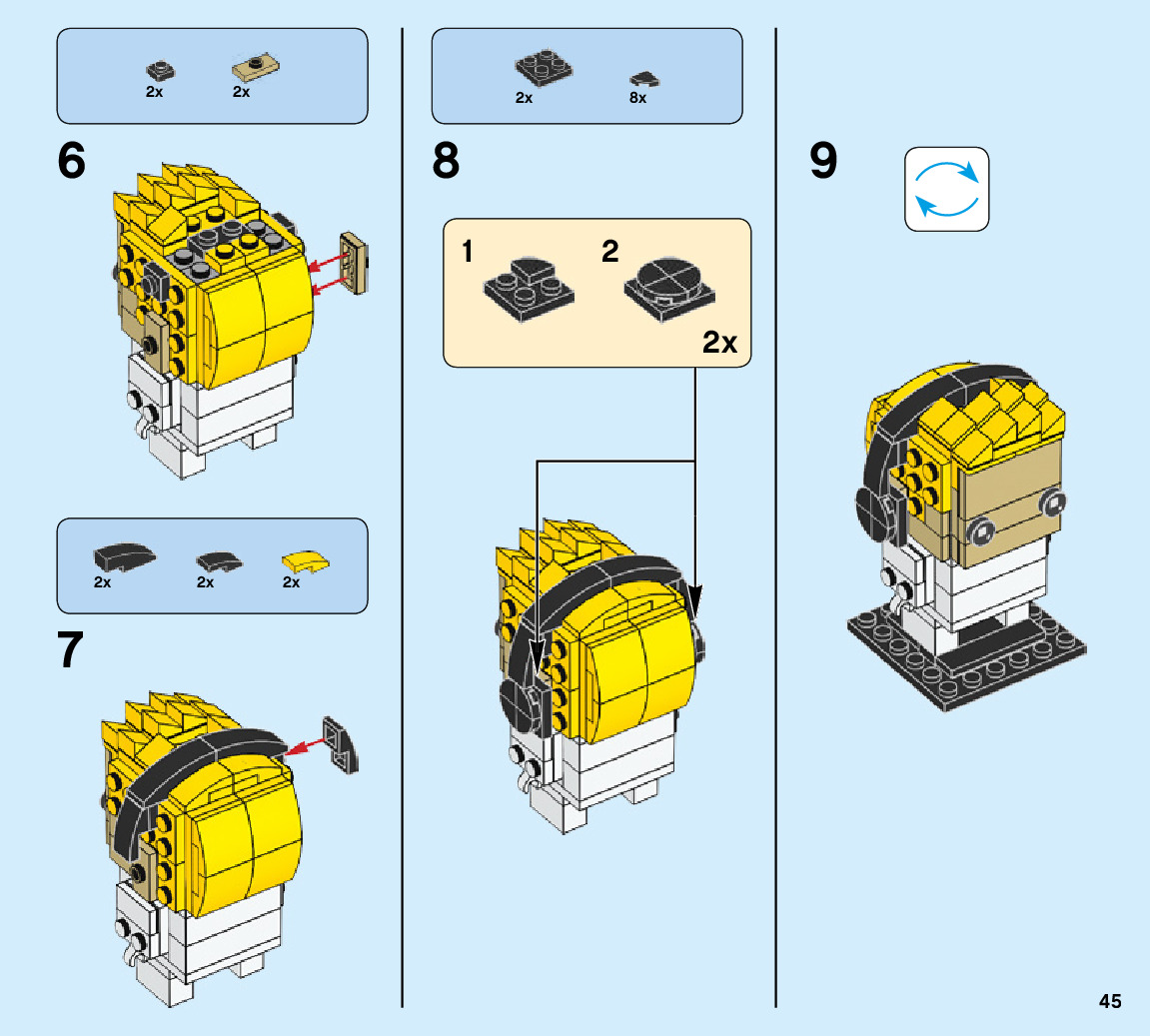 2x 2x

6

2x 2x 2x

7

2x 8x

8

1 2

2x

9

45