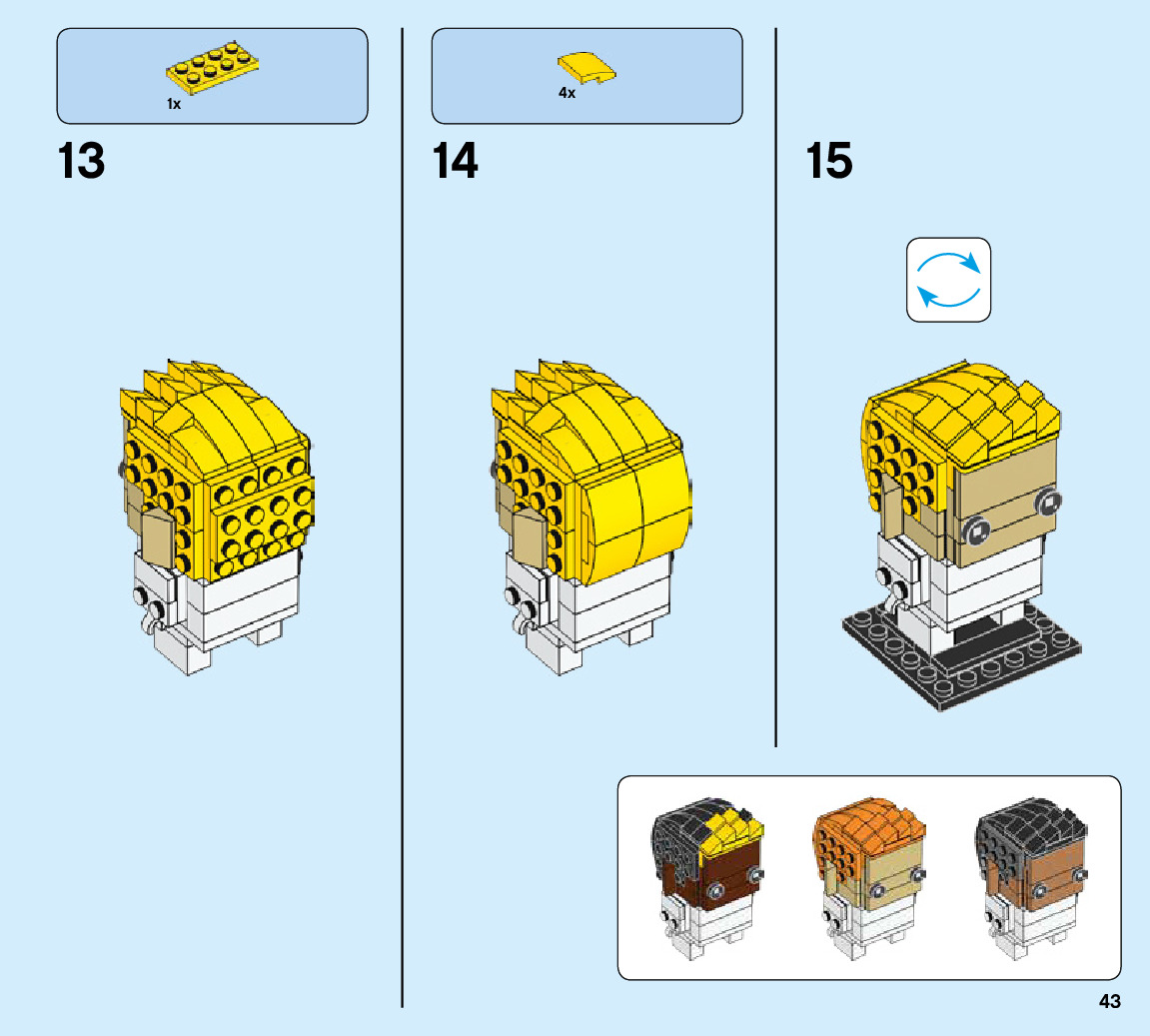 1x

13

4x

14

15

43