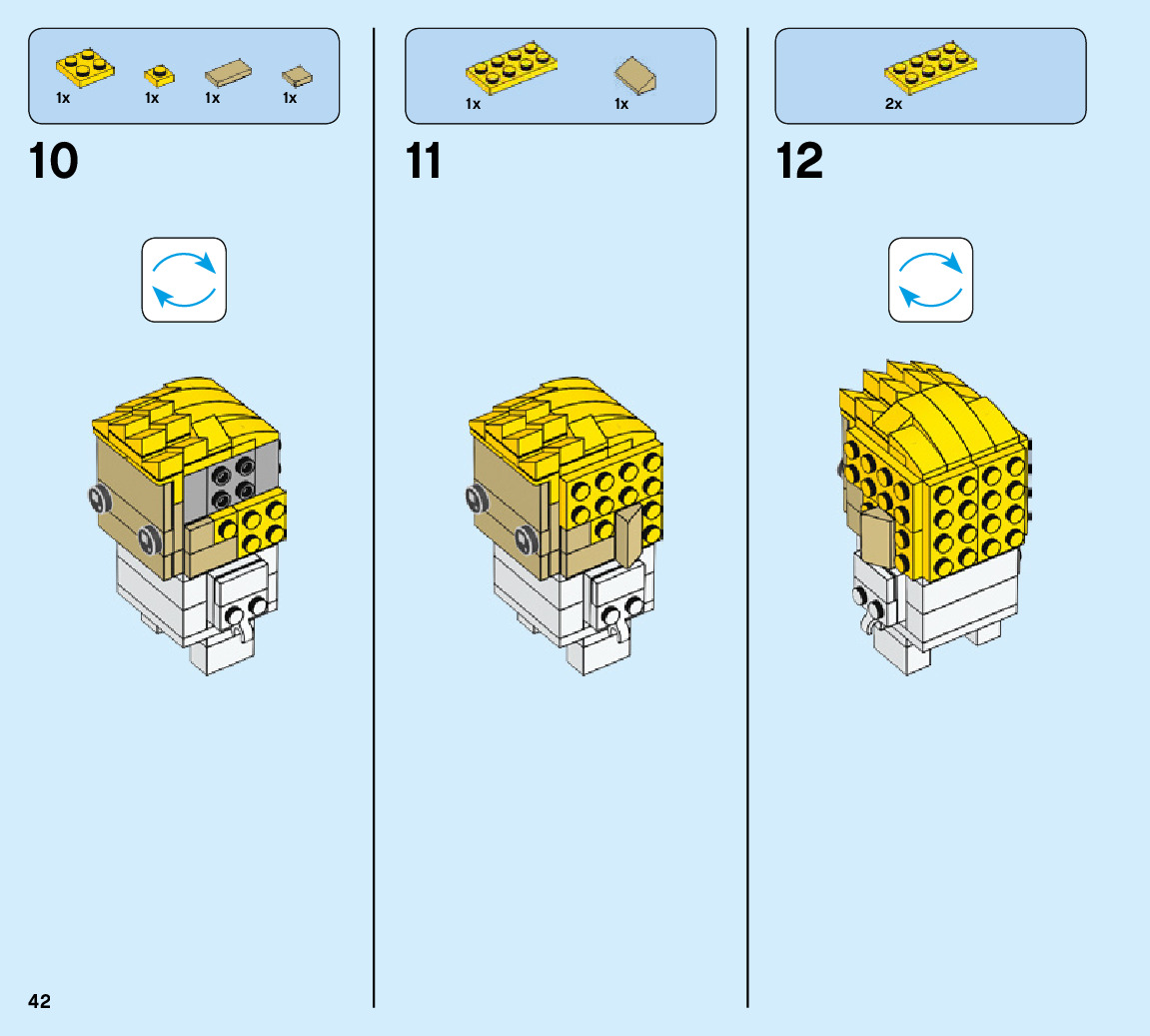 1x 1x 1x 1x

10

1x 1x

11

2x

12

42