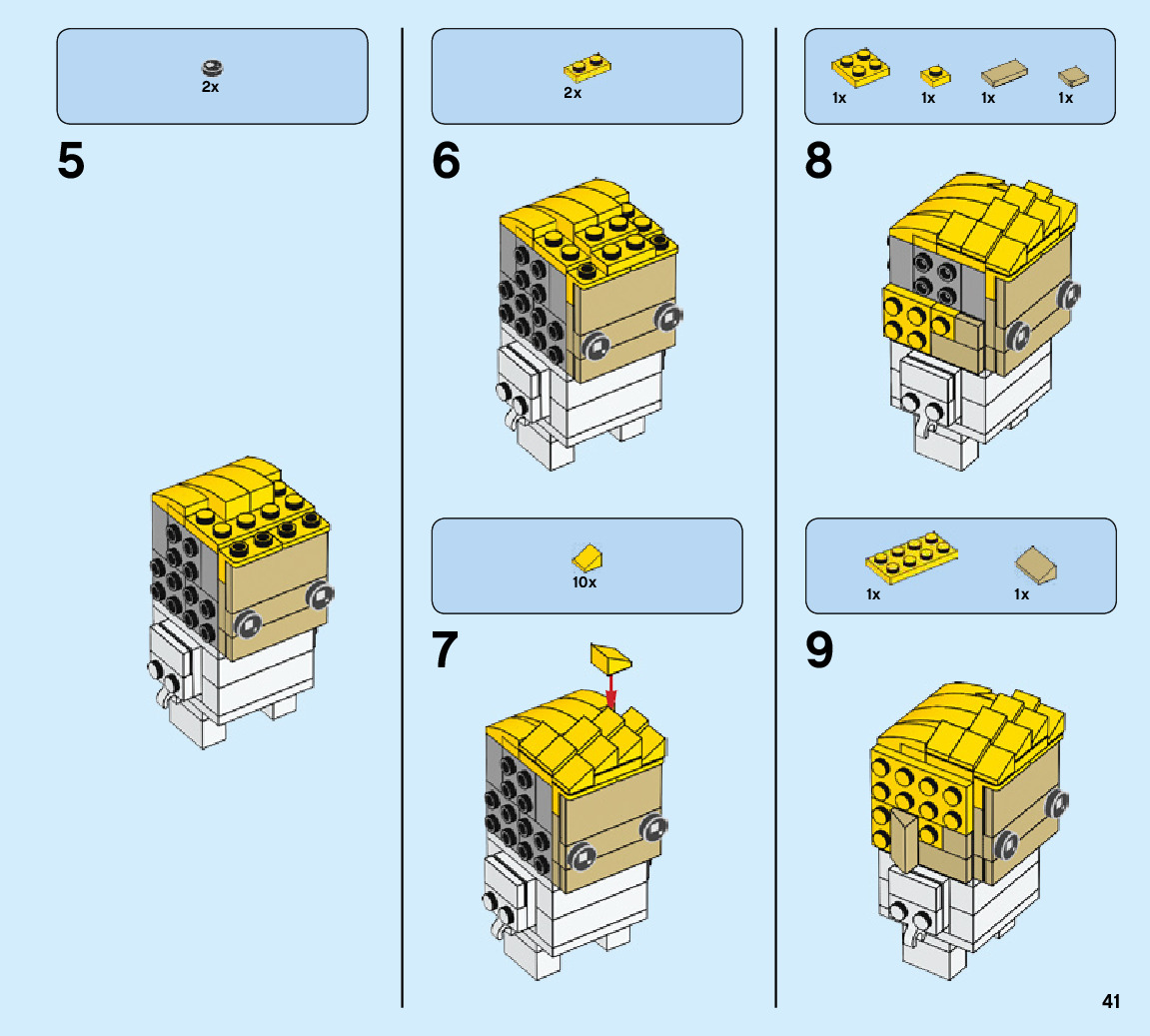 2x

5

2x

6

10x

7

1x 1x 1x 1x

8

1x 1x

9

41