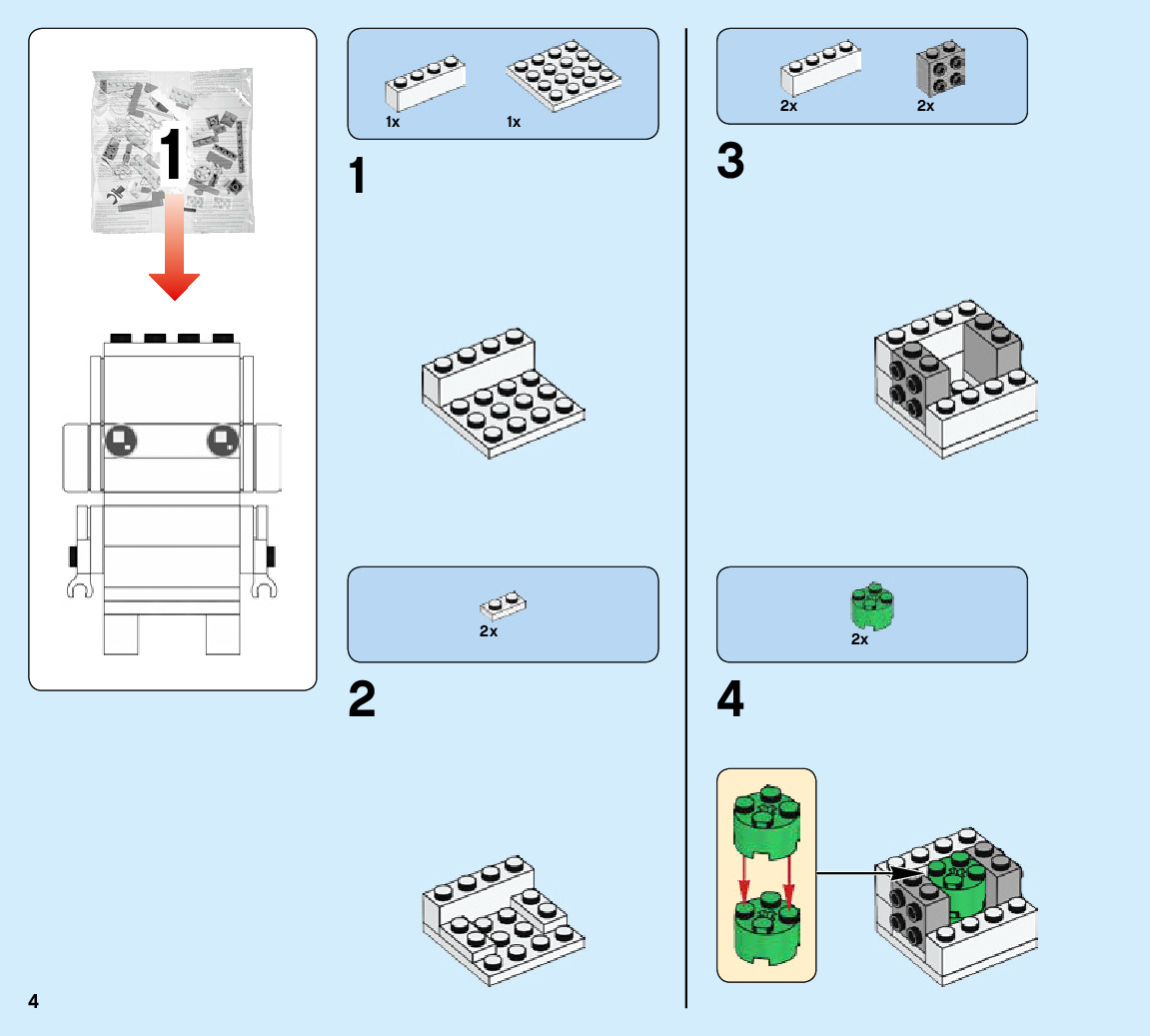 1

1x 1x

1

2x

2

2x 2x

3

2x

4

4