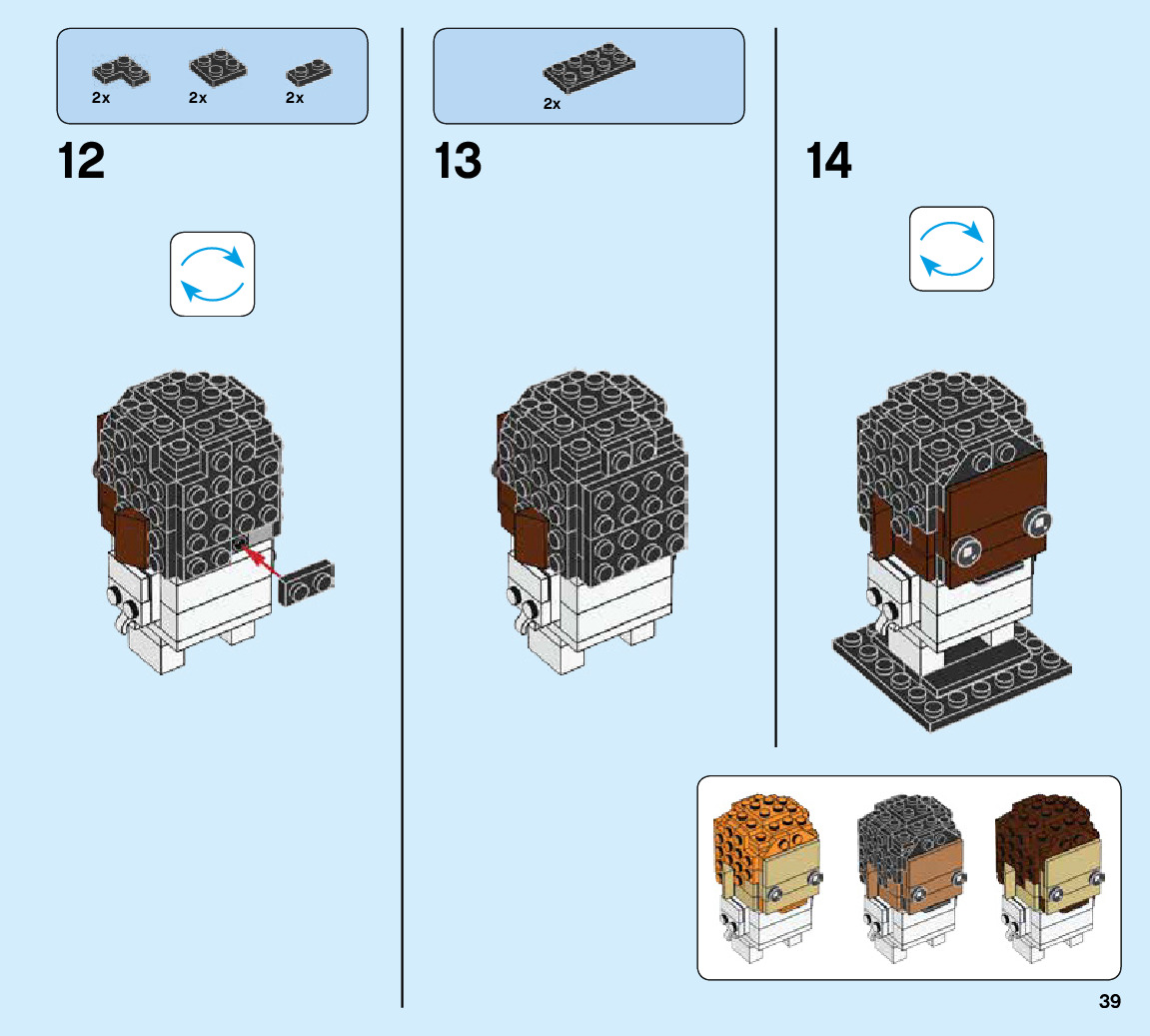 2x 2x 2x

12

2x

13

14

39