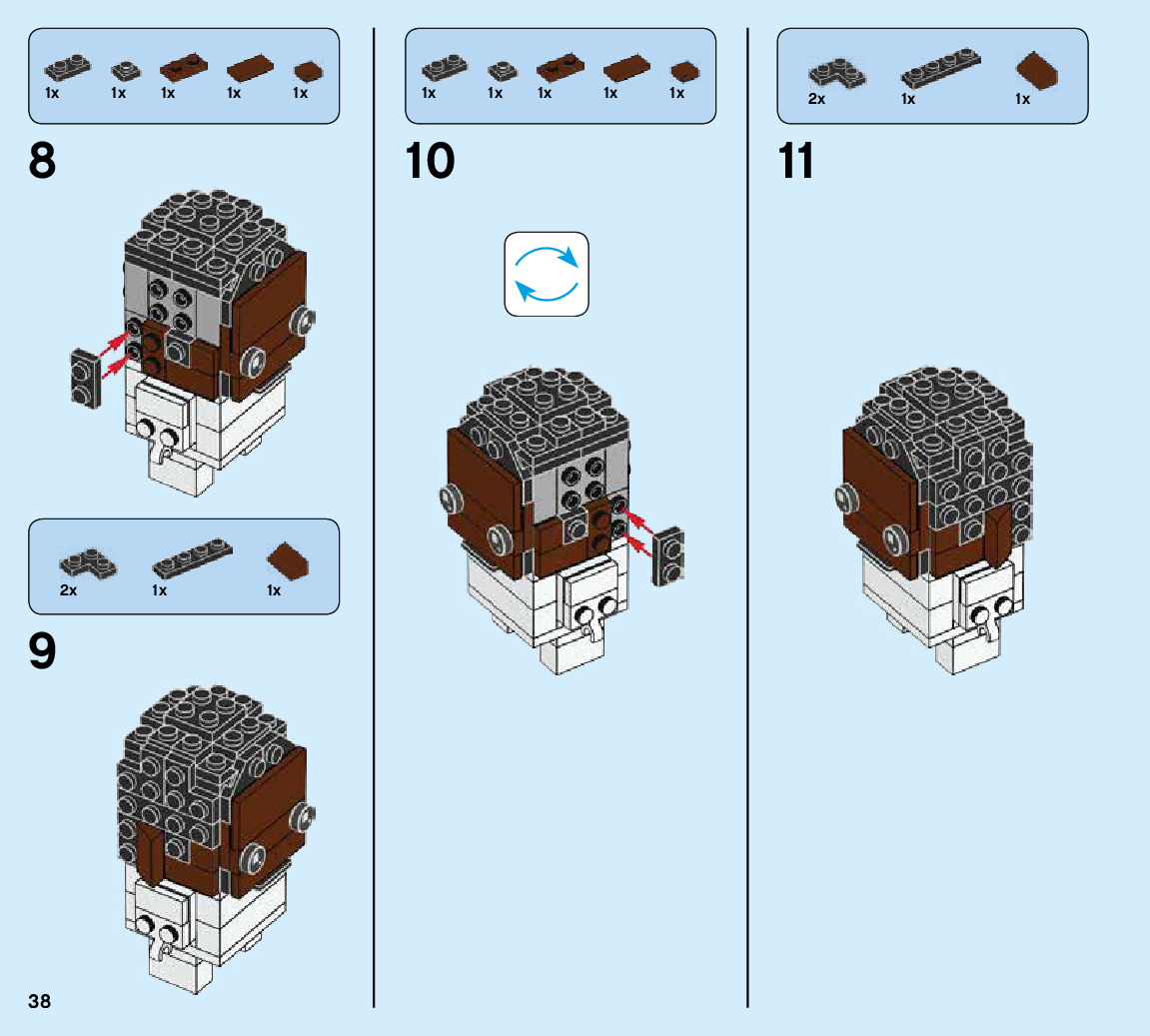 1x 1x 1x 1x 1x

8

2x 1x 1x

9

38

1x 1x 1x 1x 1x

10

2x 1x 1x

11