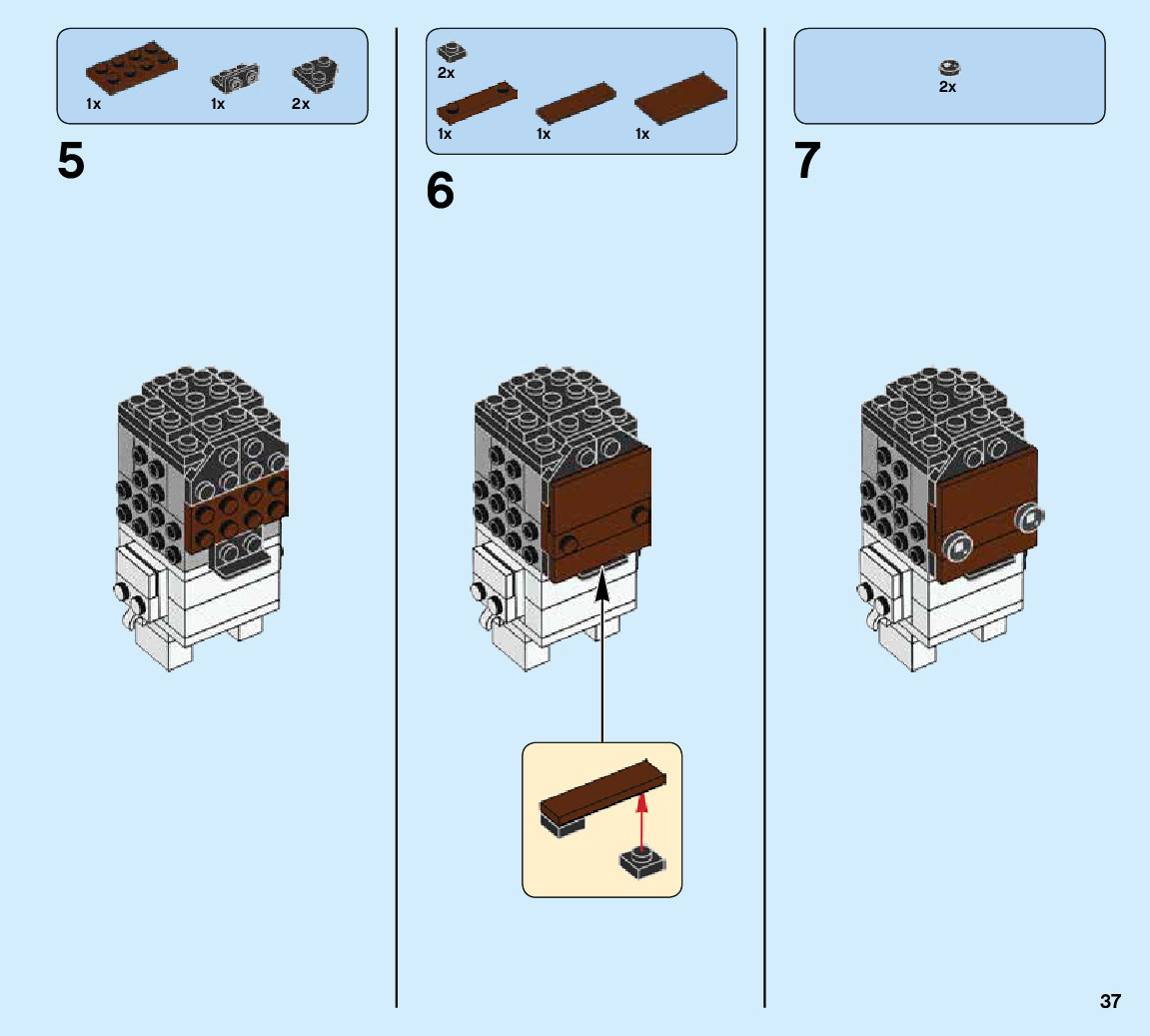 1x 1x 2x

5

2x

1x 1x 1x

6

2x

7

37