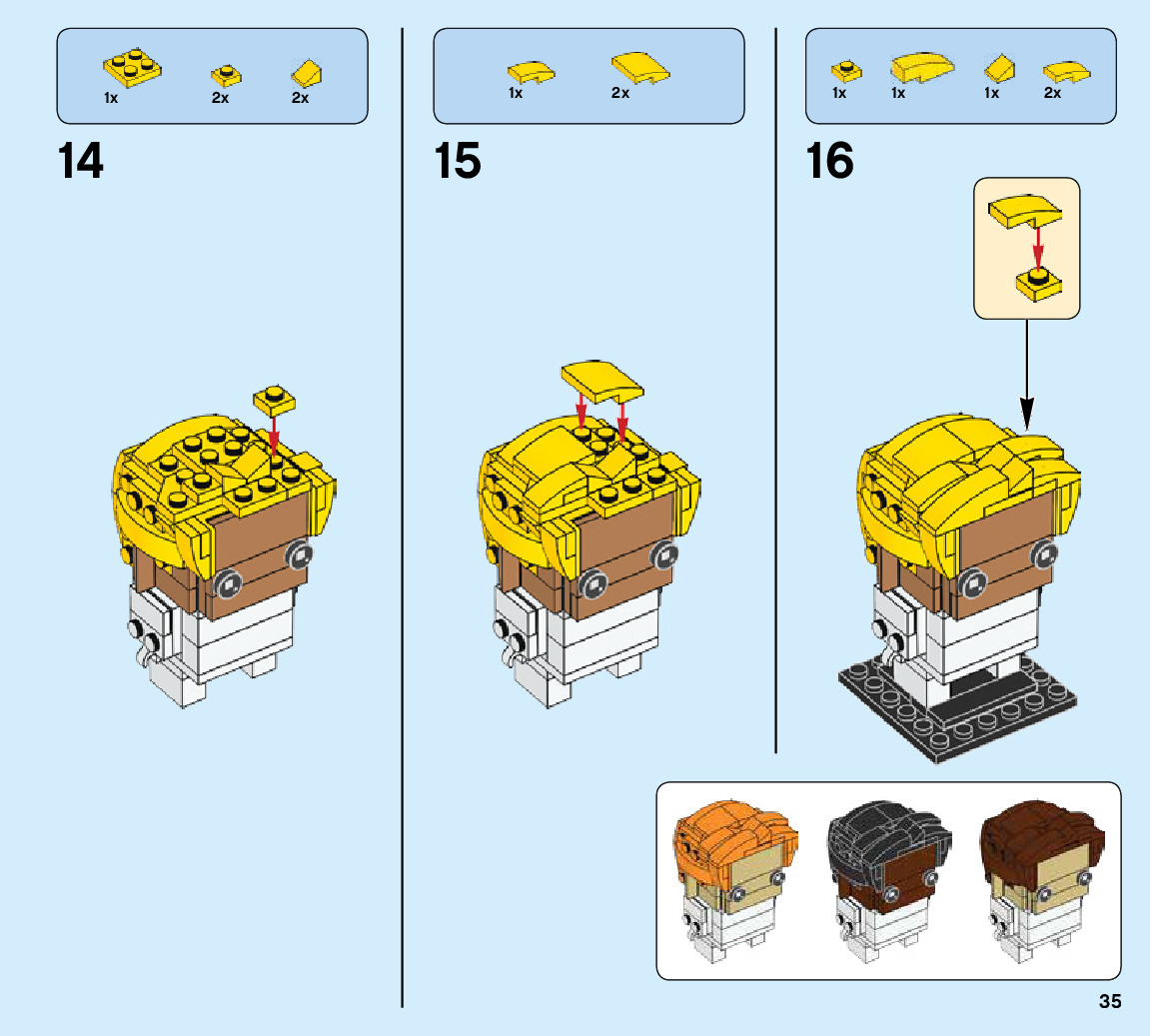 1x 2x 2x

14

1x 2x

15

1x 1x 1x 2x

16

35