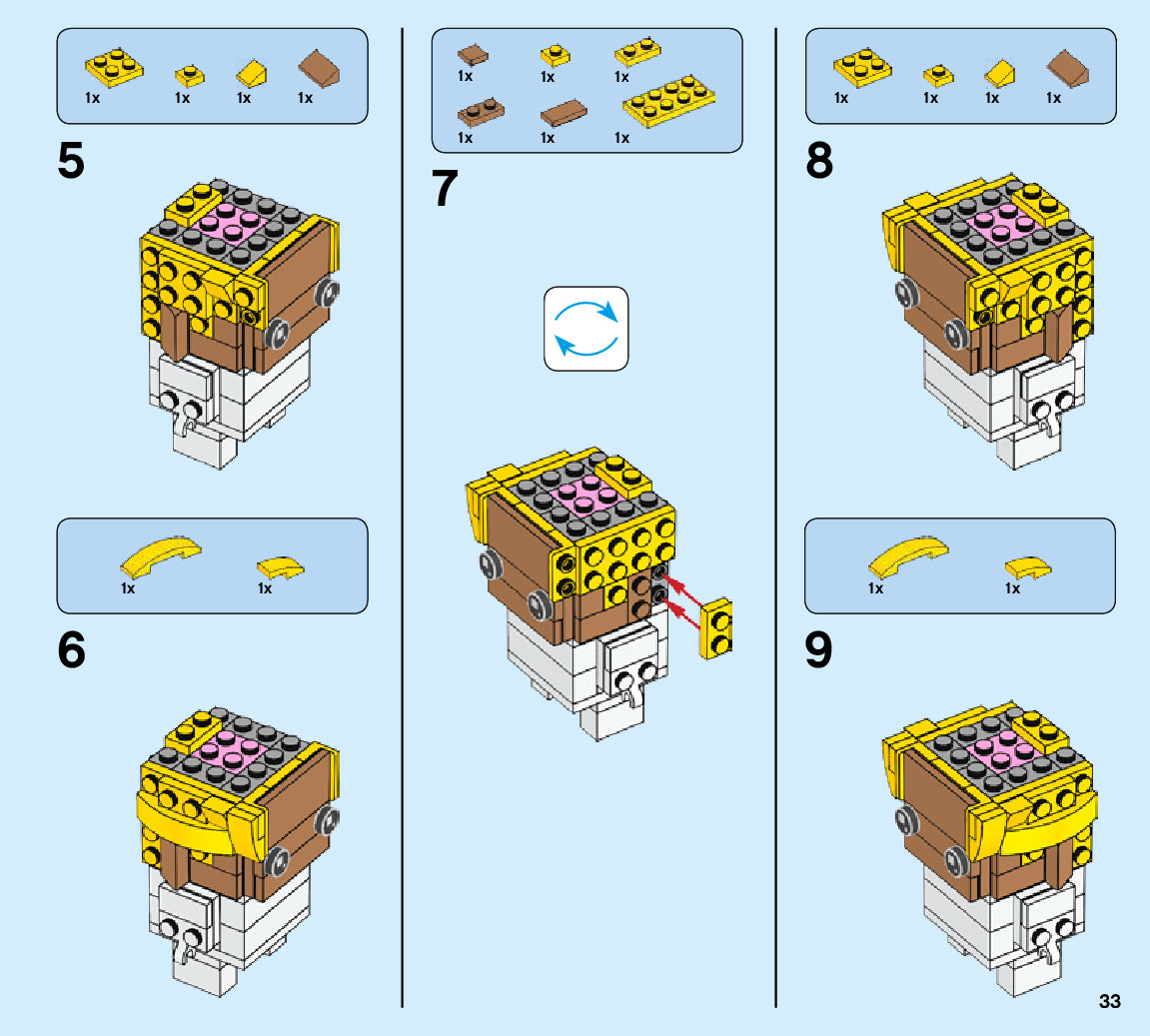 1x 1x 1x 1x

5

1x 1x

6

1x 1x 1x

1x 1x 1x

7

1x 1x 1x 1x

8

1x 1x

9

33