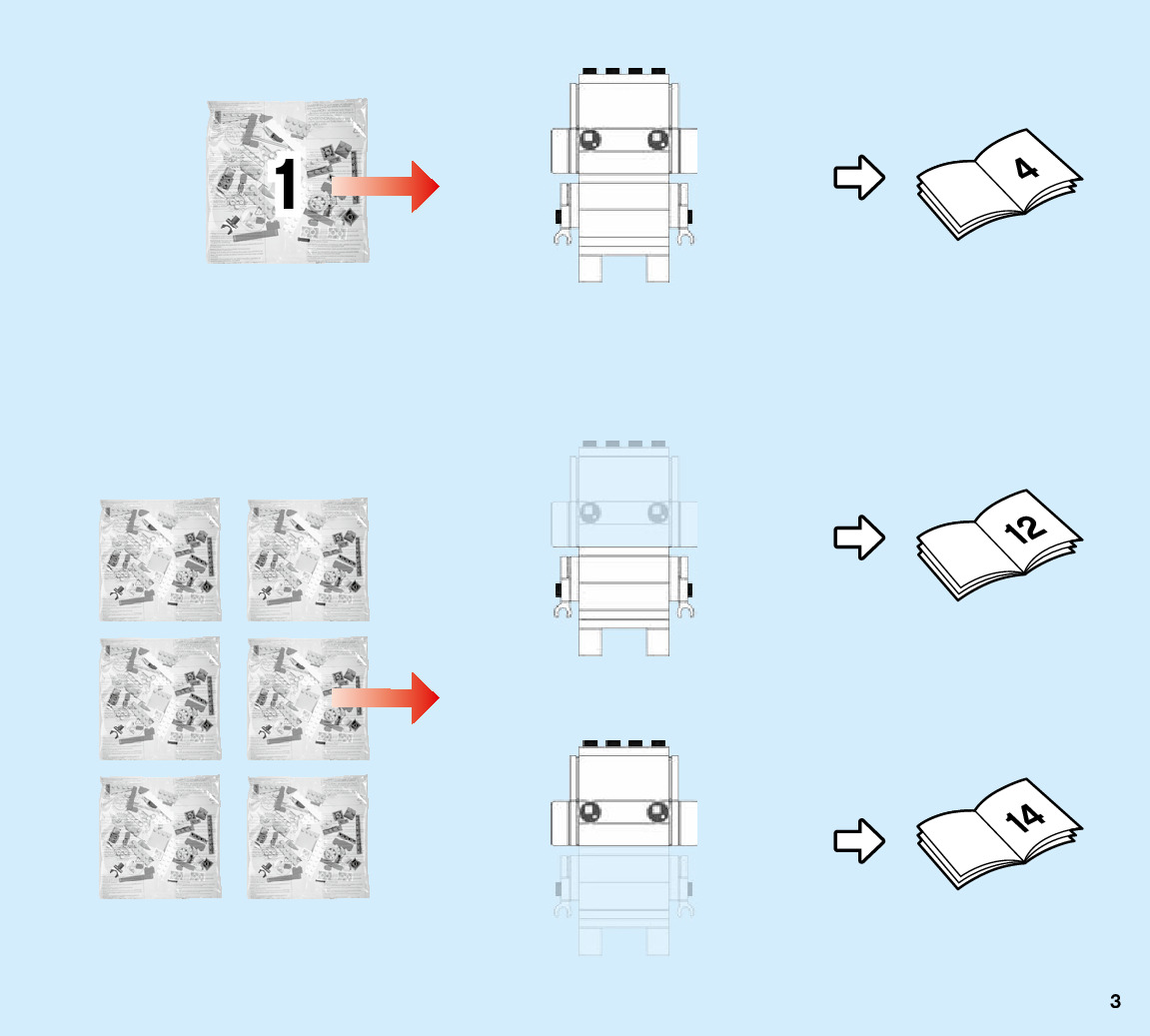 1

4

12

14

3