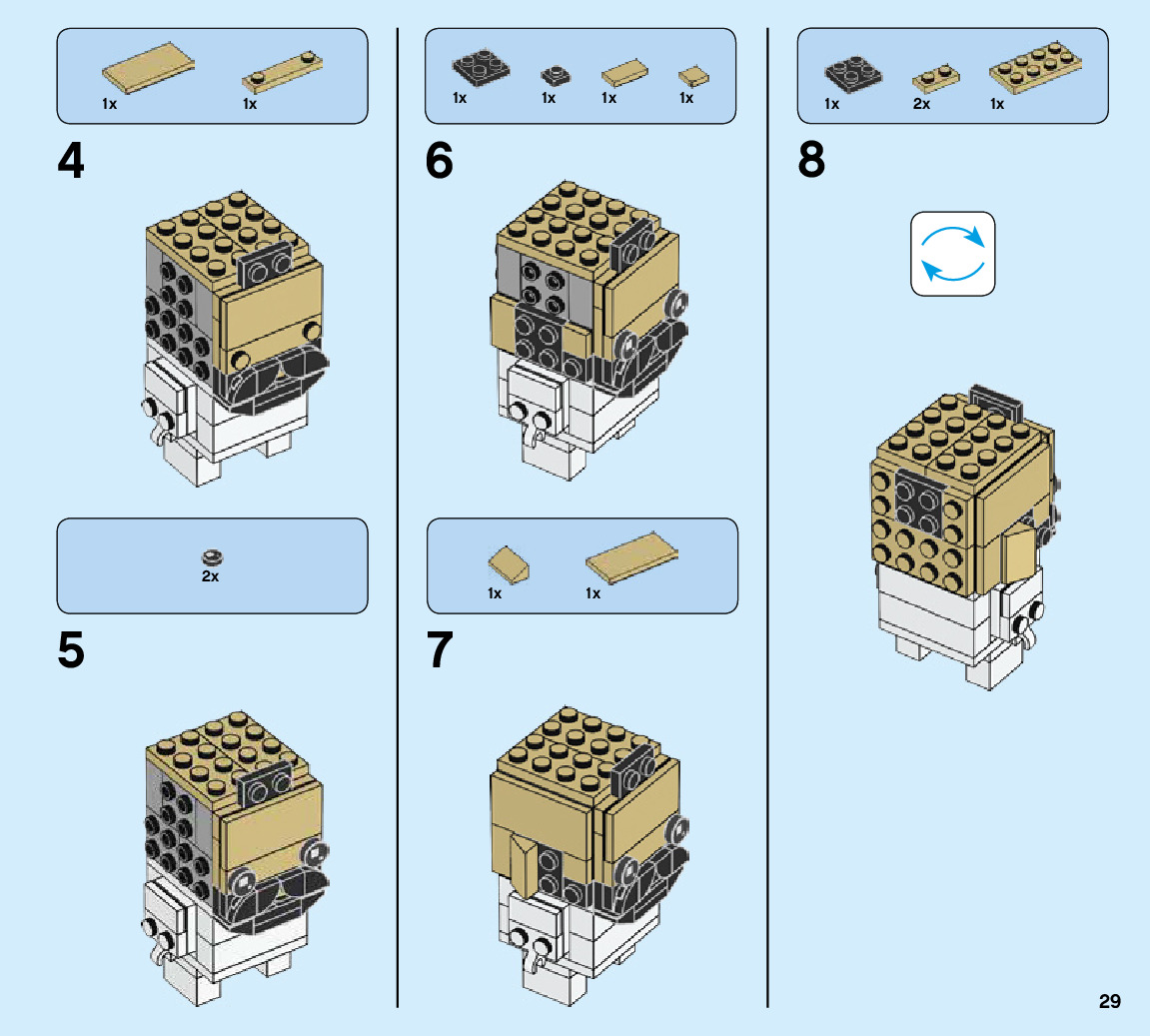 1x 1x

4

2x

5

1x 1x 1x 1x

6

1x 1x

7

1x 2x 1x

8

29