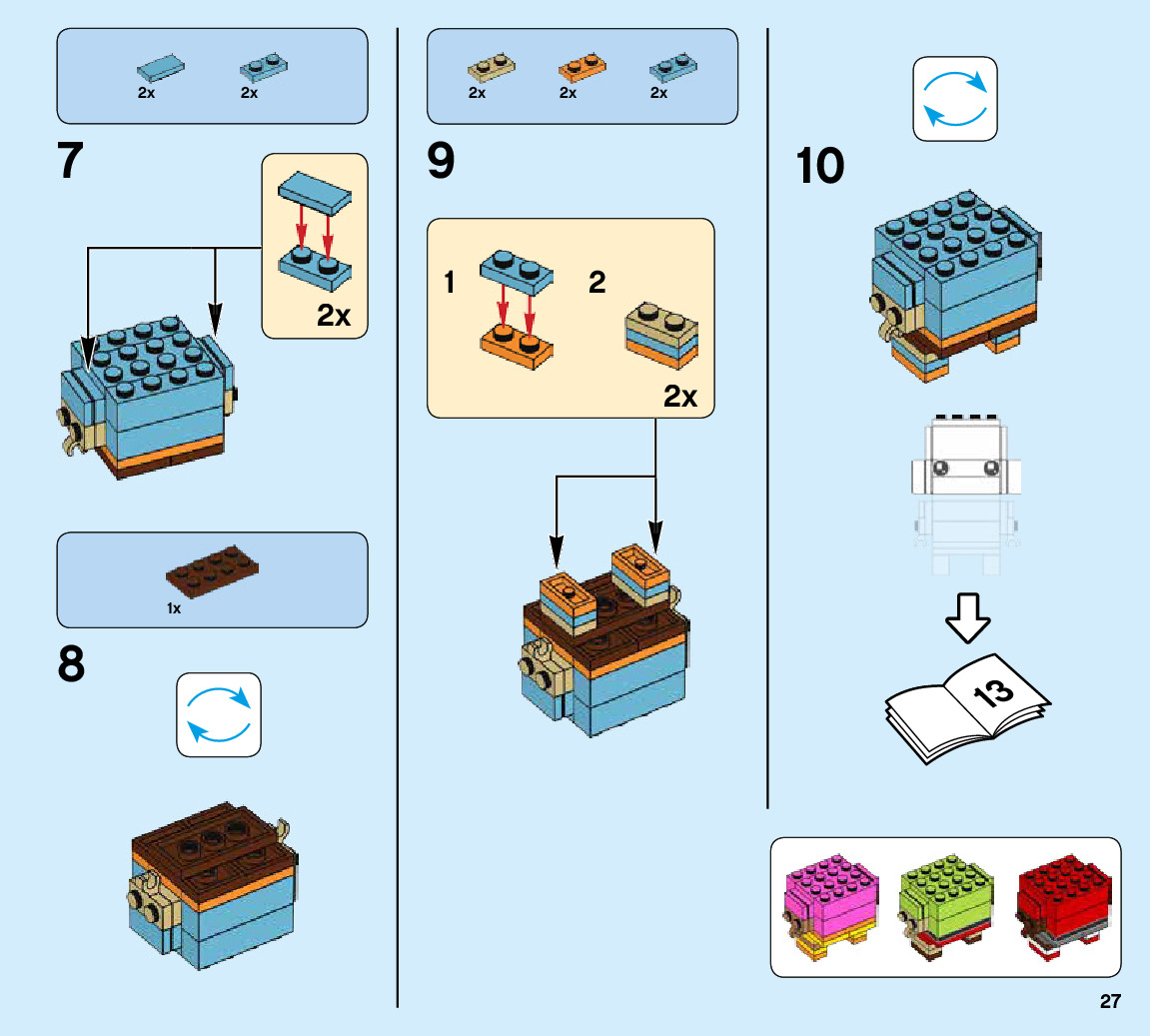 2x 2x

7

2x

1x

8

2x 2x 2x

9

1 2

2x

10

13

27