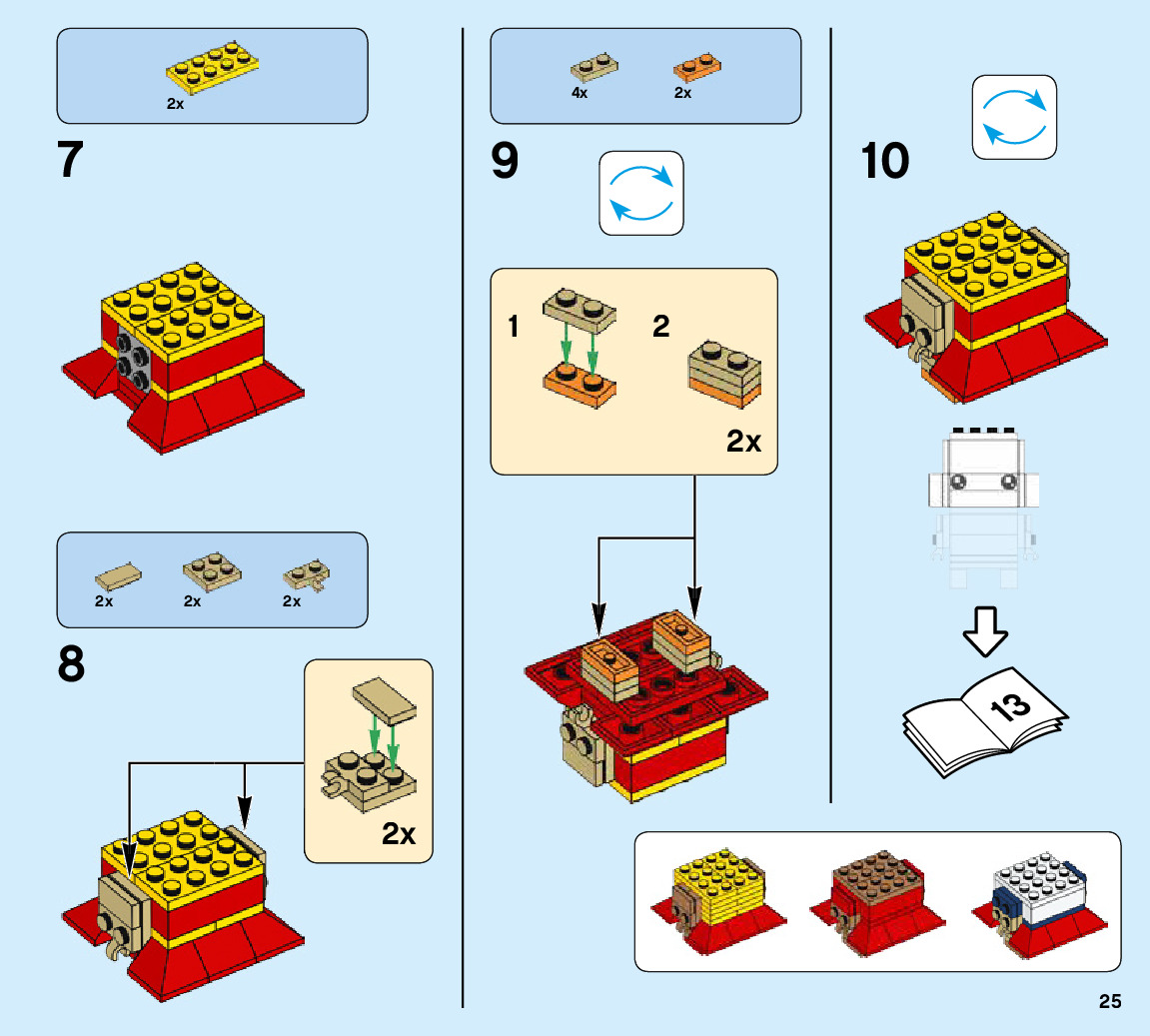 2x

7

2x 2x 2x

8

2x

4x 2x

9

1 2

2x

10

13

25