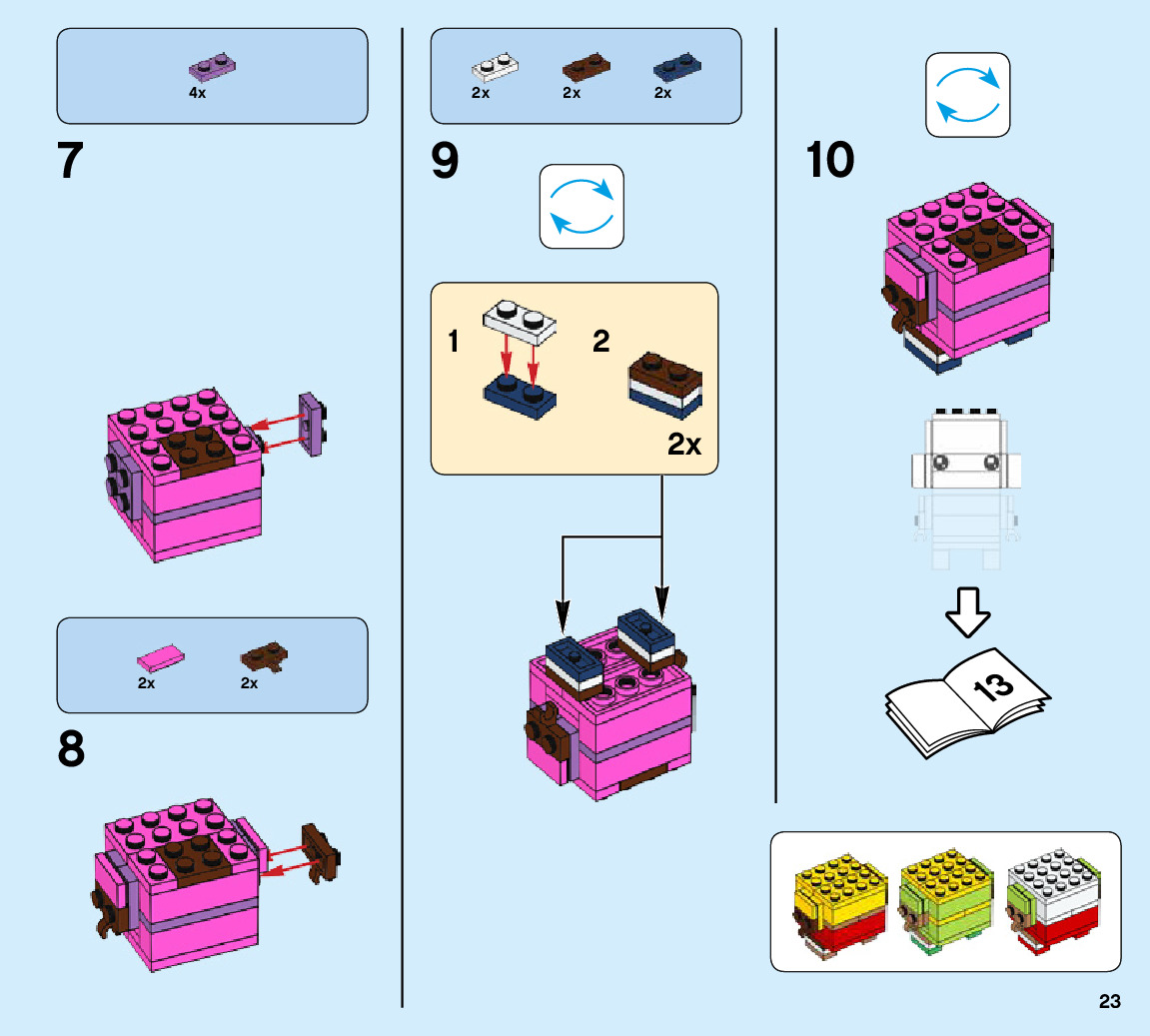 4x

7

2x

2x

8

2x 2x 2x

9

1

2

2x

10

13

23