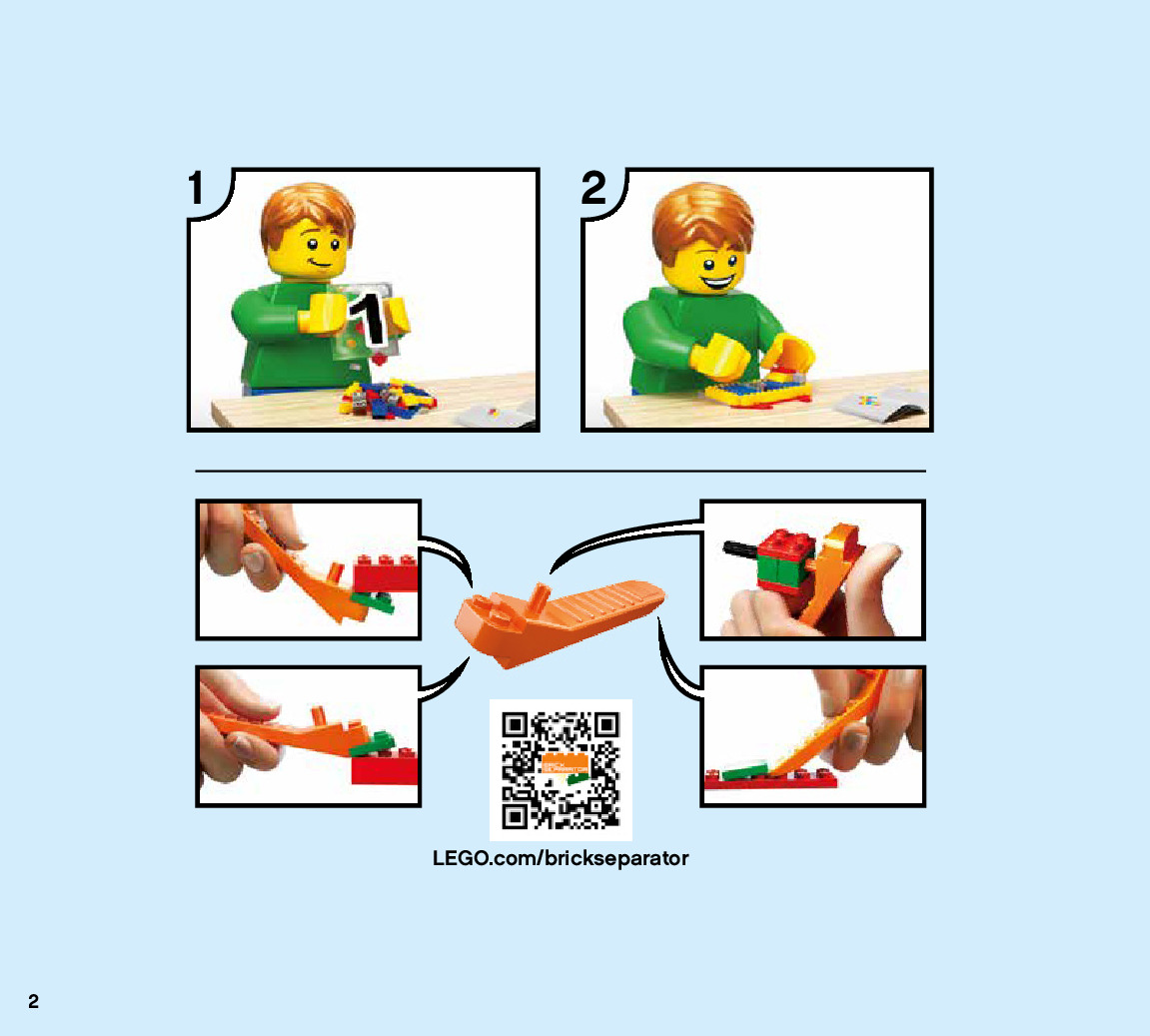 1

1

2

LEGO.com/brickseparator

2