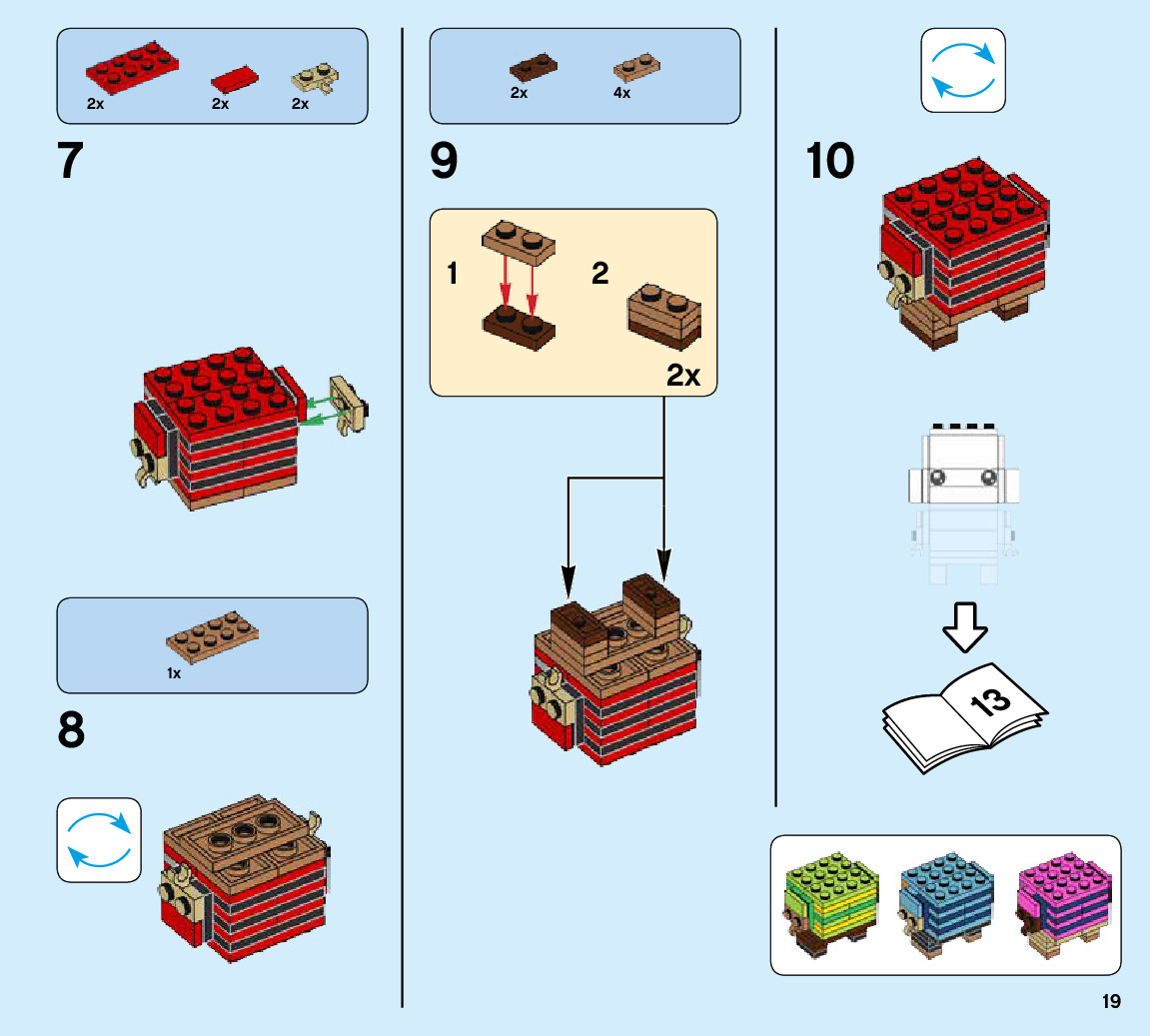 2x 2x 2x

7

1x

8

2x 4x

9

1

2

2x

10

13

19