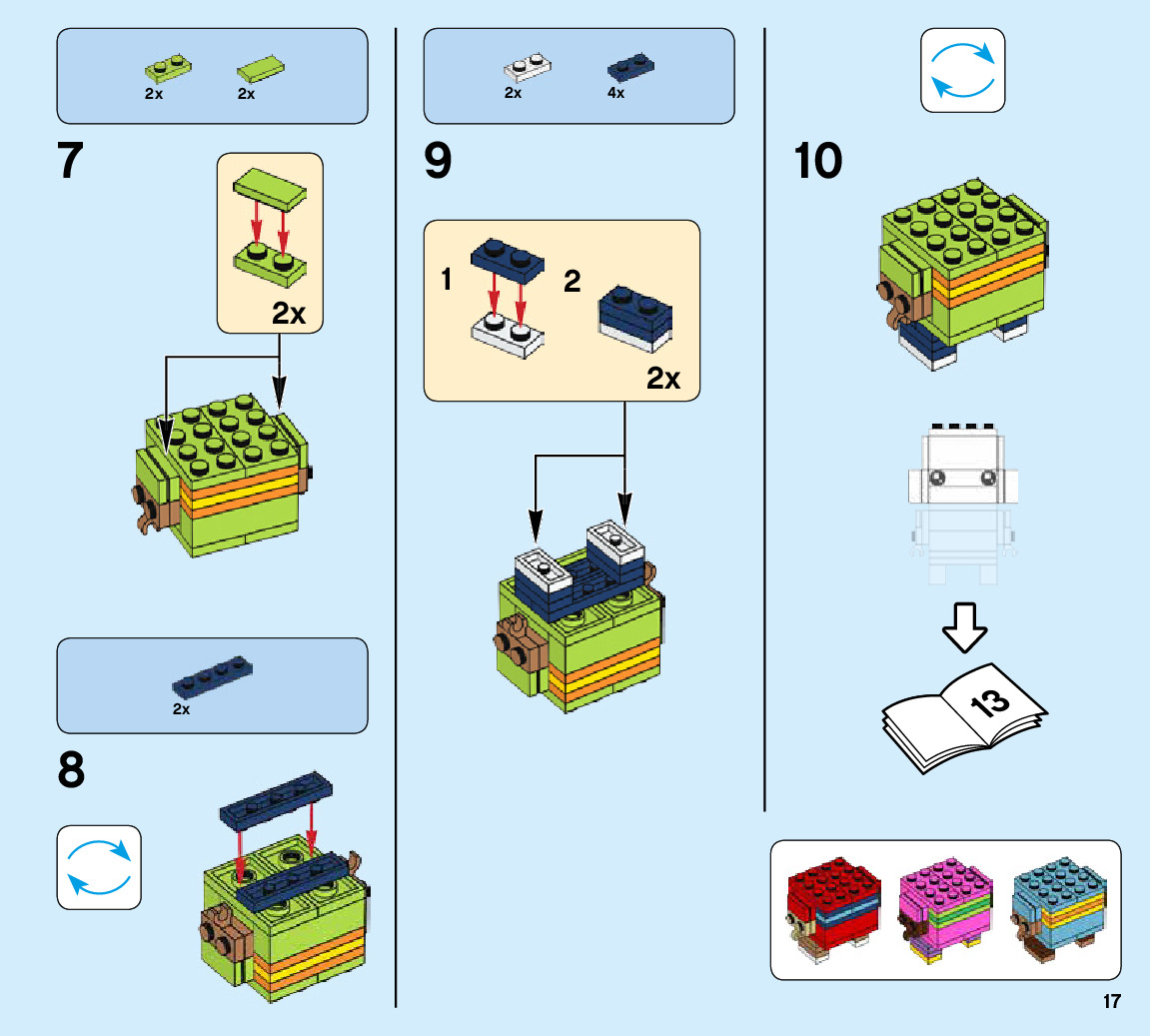 2x 2x

7

2x

2x

8

2x 4x

9

1 2

2x

10

13

17