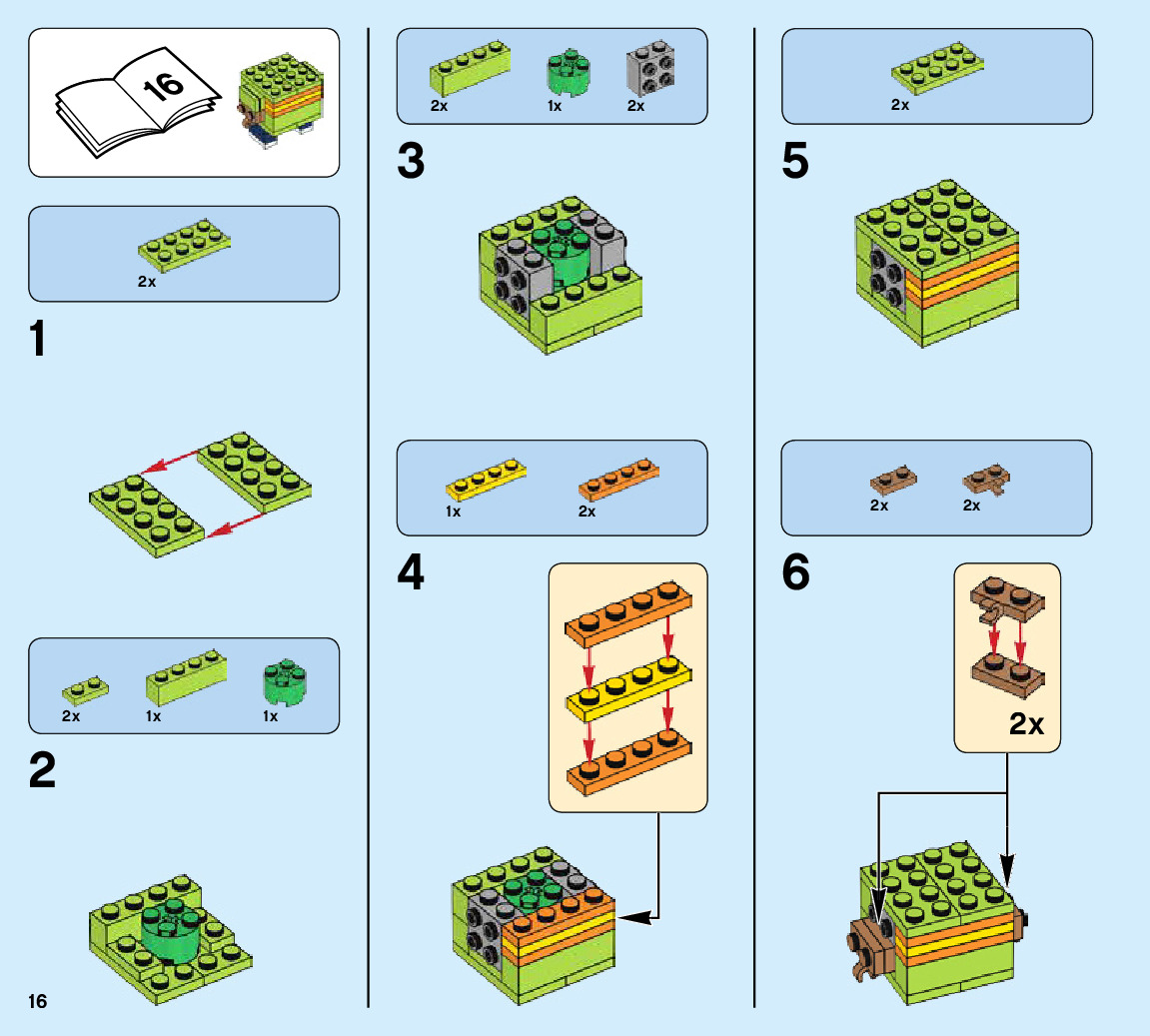 16

2x

1

2x 1x 1x

2

16

2x 1x 2x

3

1x 2x

4

2x

5

2x 2x

6

2x