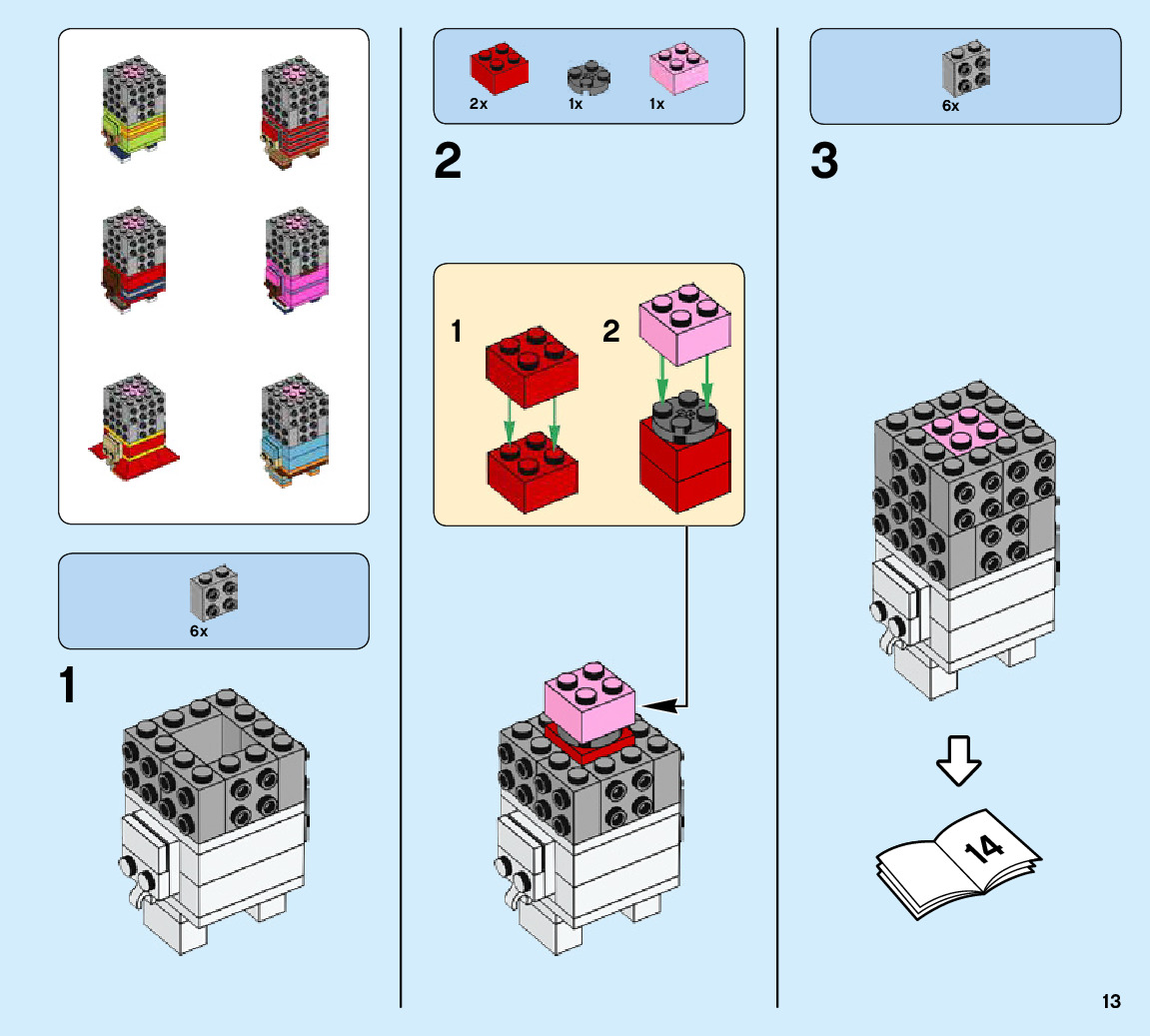 6x

1

2x 1x 1x

2

1

2

6x

3

14

13