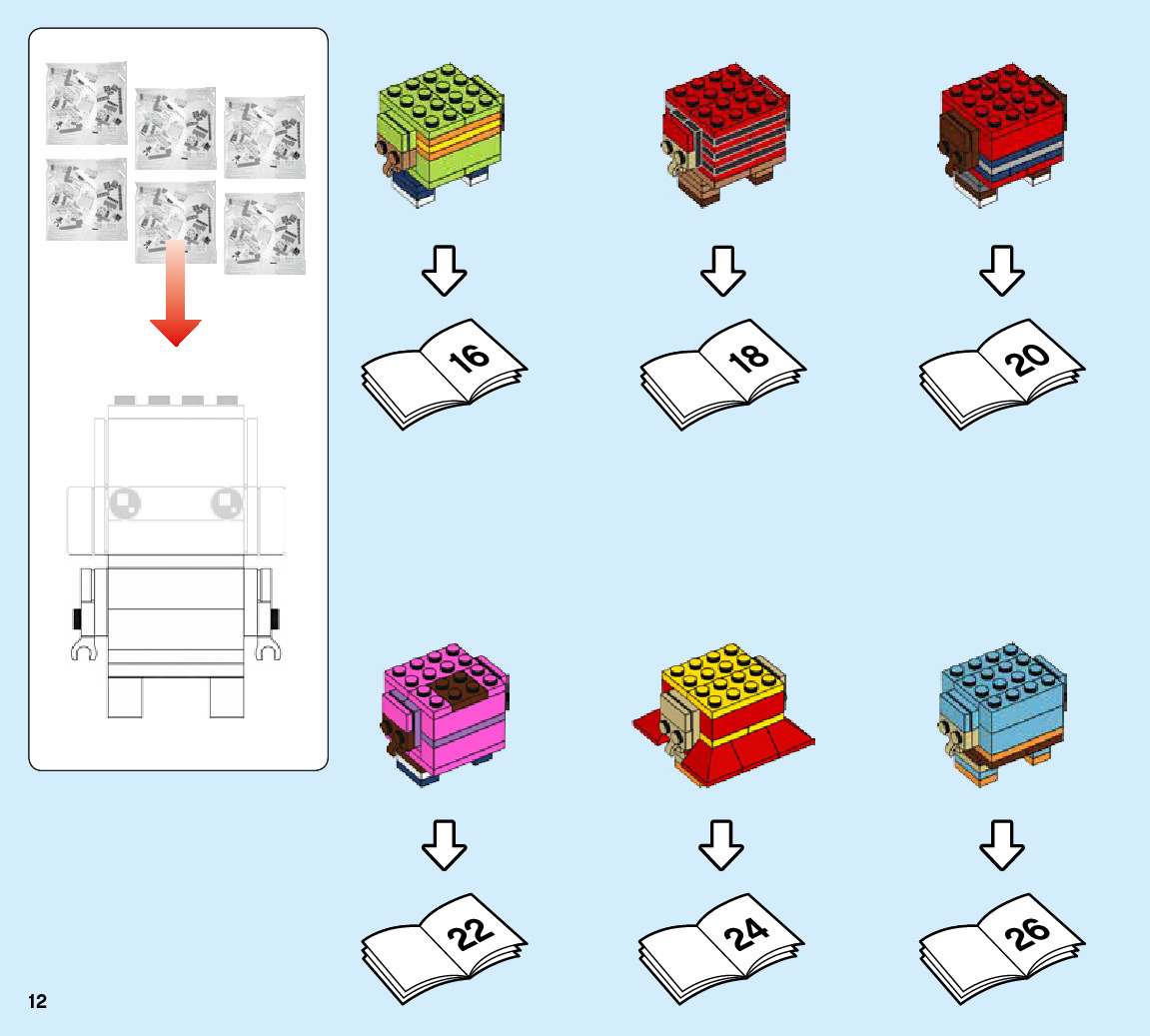 16

18

20

22

24

26

12