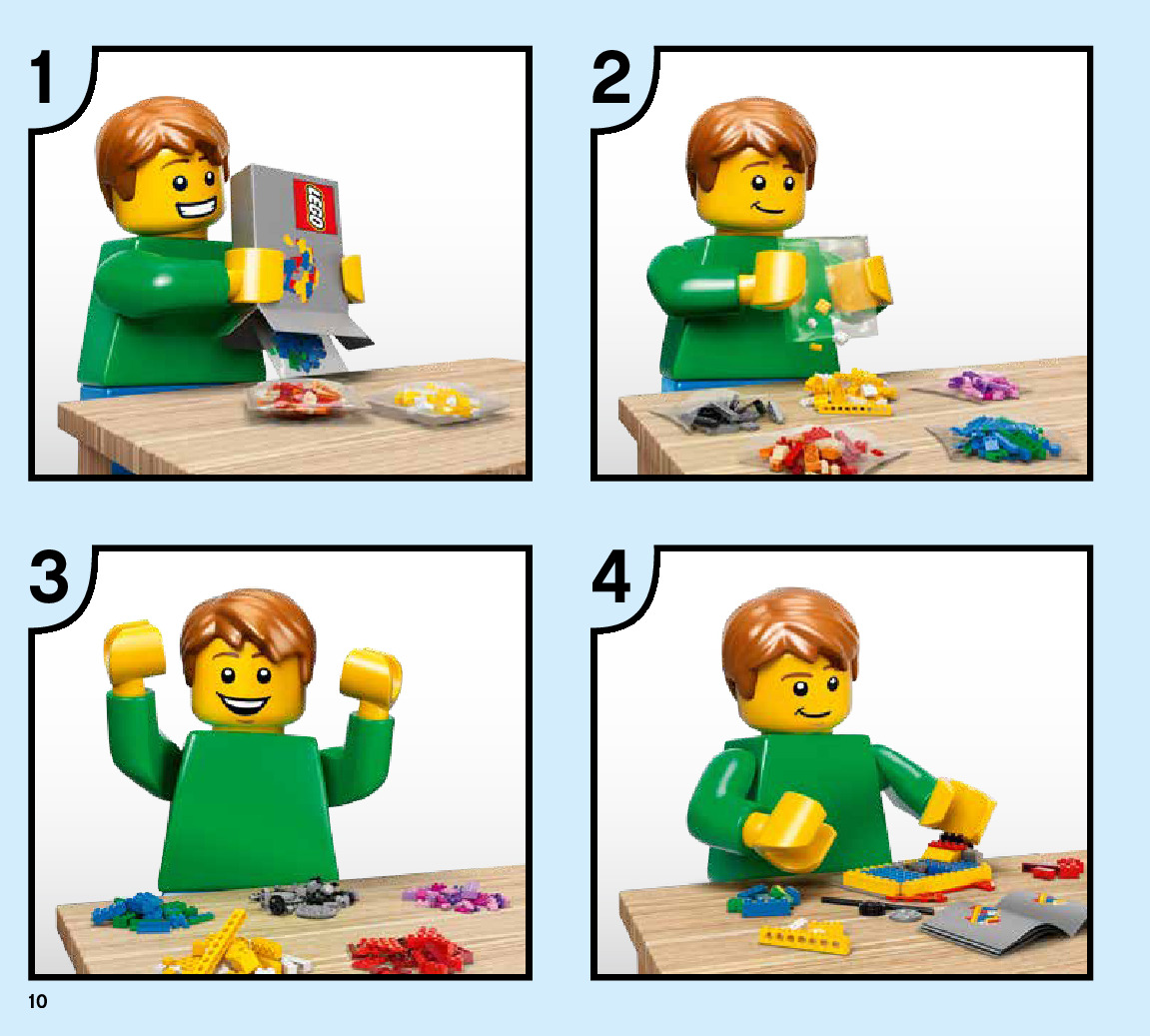 1

LEGO

2

3

4

10