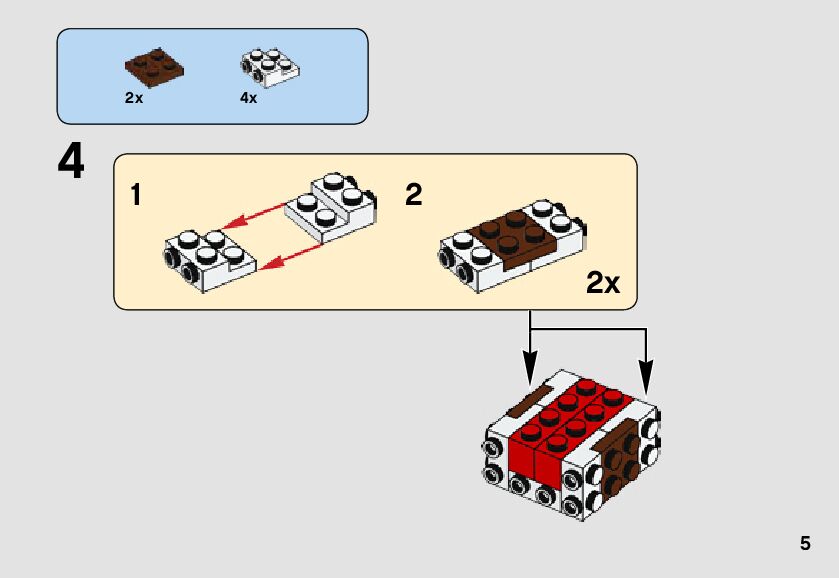 2x
4x

4

1

2

2x

5