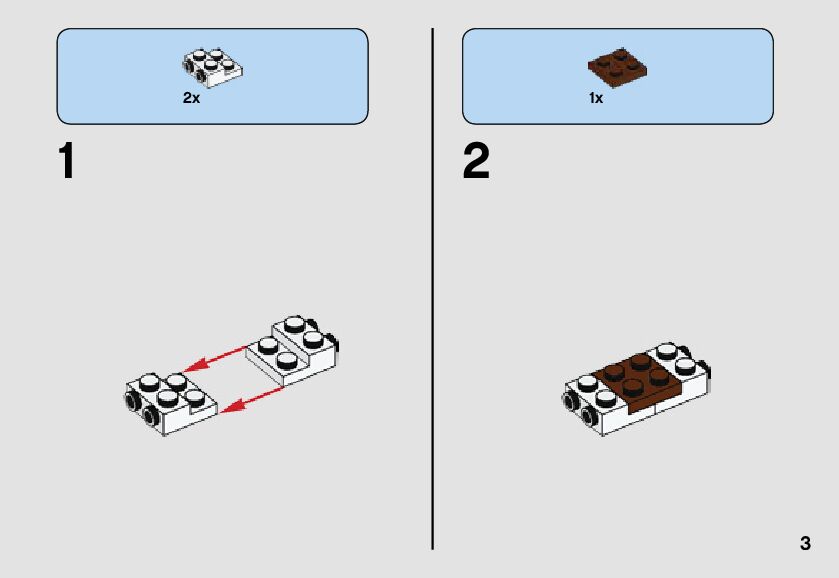 2x

1

1x

2

3