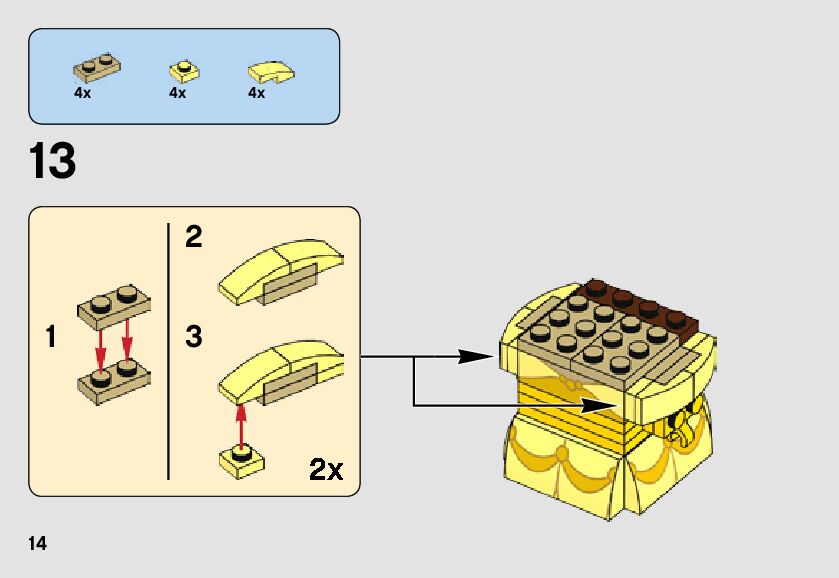 4x 4x 4x

13

1

2

3

2x

14