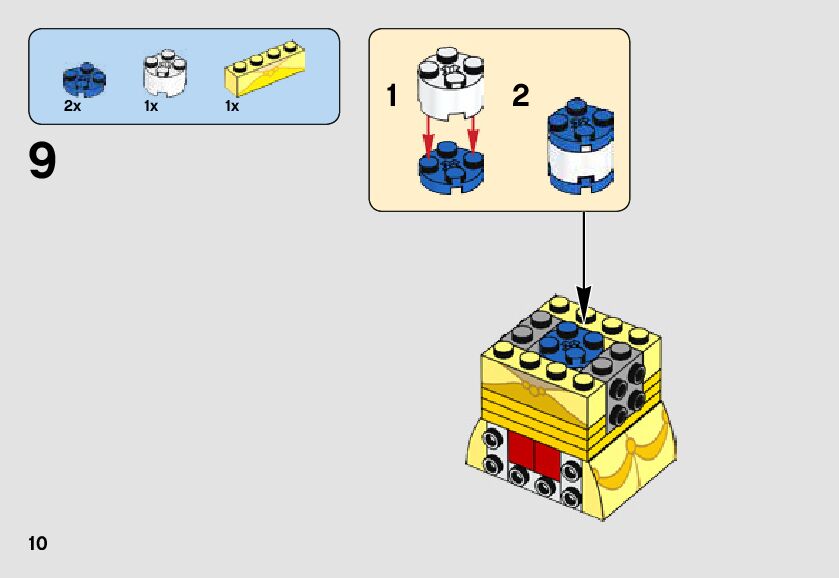 2x 1x 1x

9

1

2

10