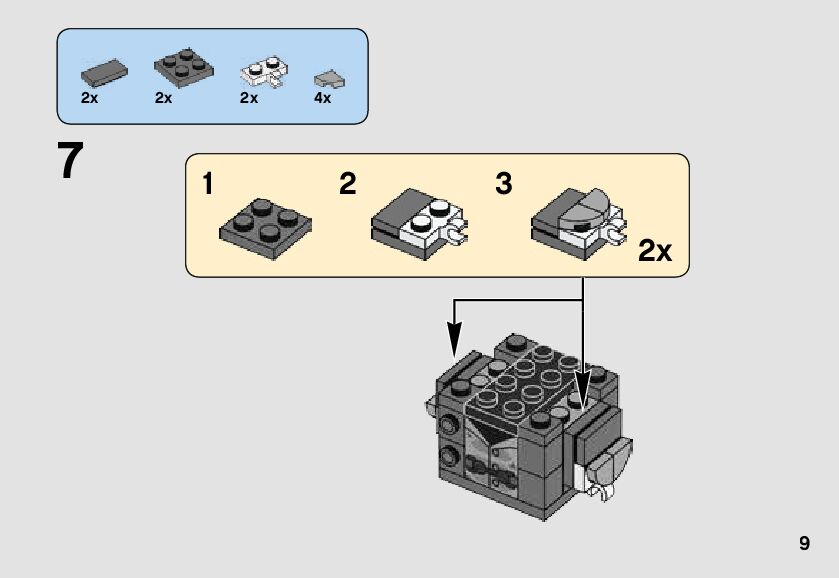 2x 2x 2x 4x

7

1 2 3

2x

9