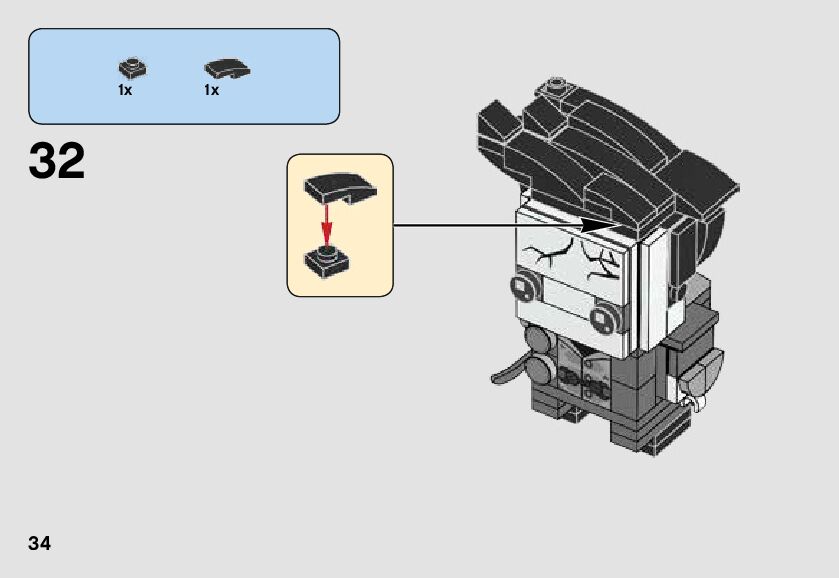 1x 1x

32

34