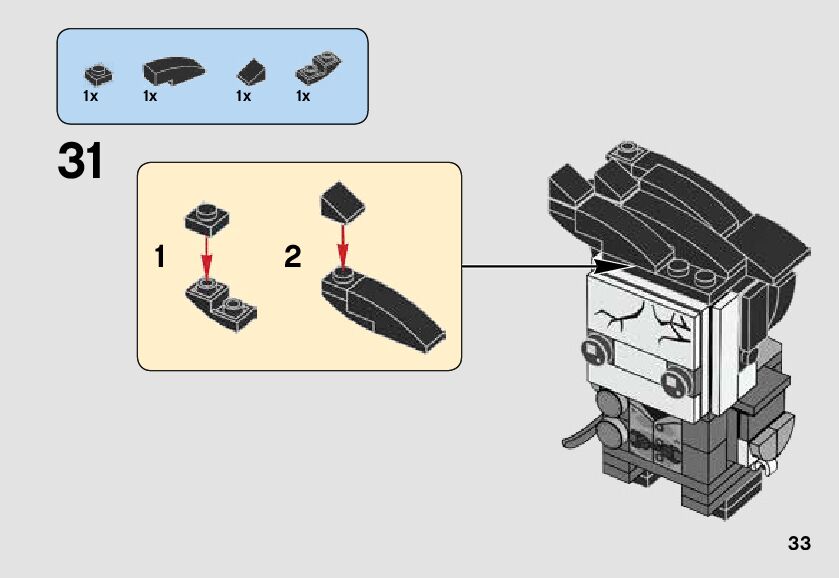 1x 1x 1x 1x

31

1

2

33