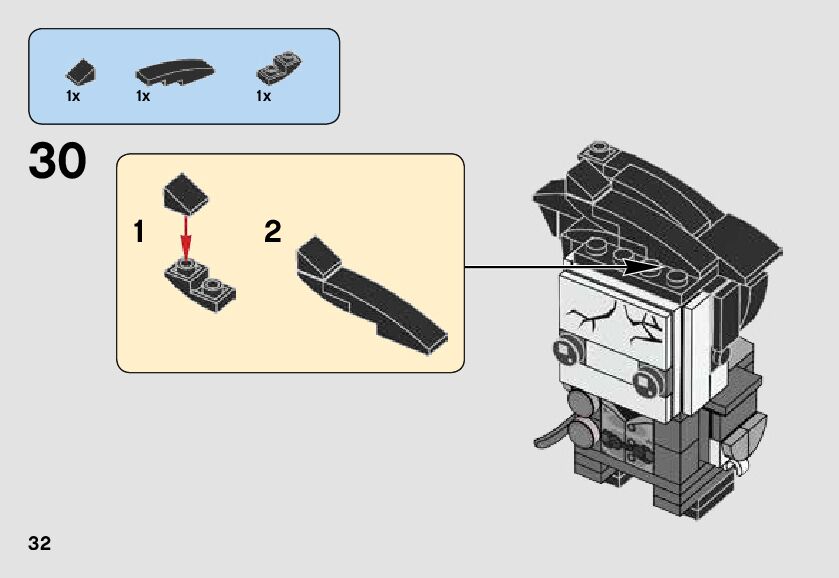 1x 1x 1x

30

1

2

32