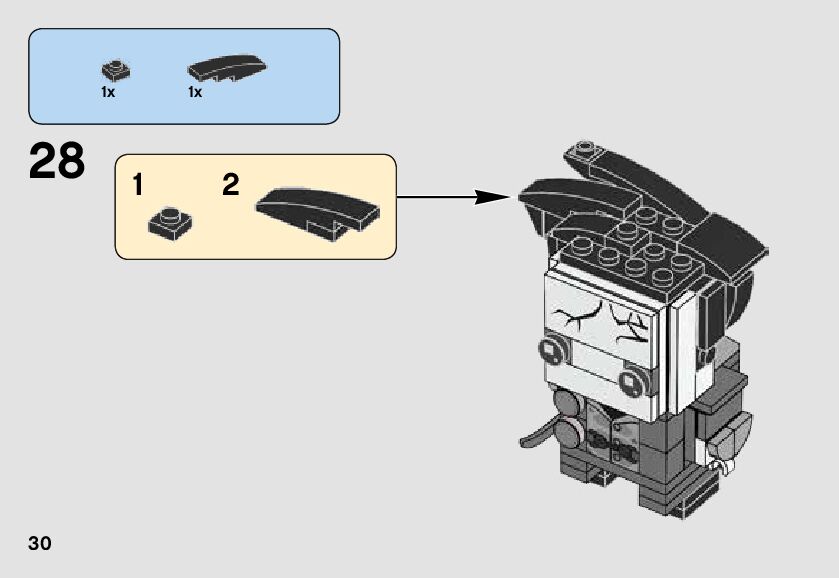 1x 1x

28

1 2

30