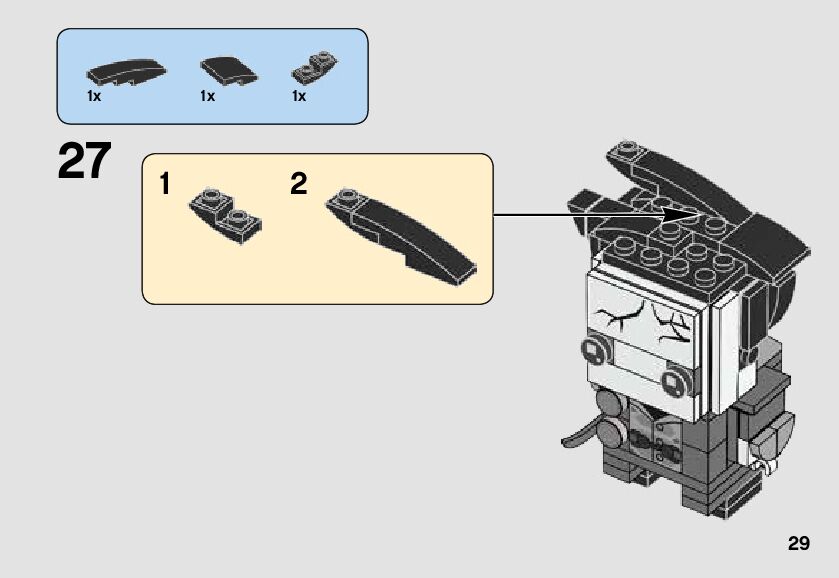 1x 1x 1x

27

1 2

29