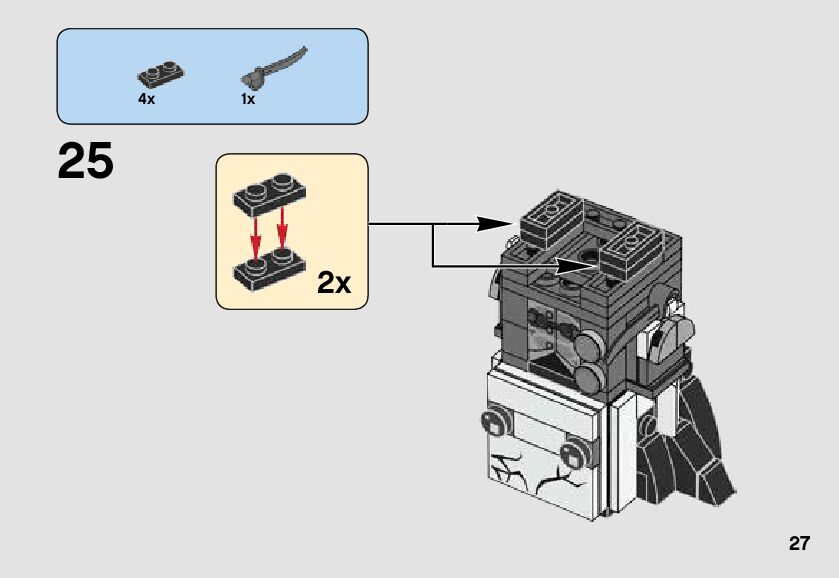 4x
1x

25

2x

27