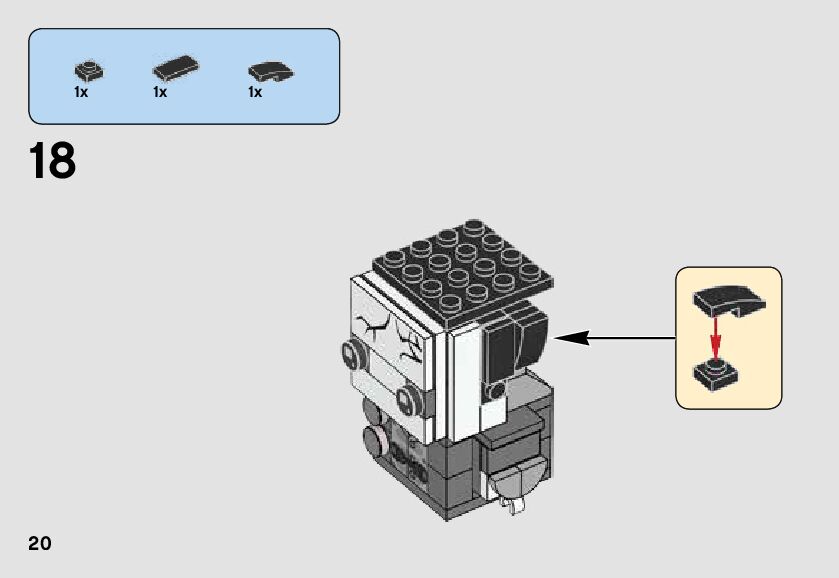 1x 1x 1x

18

20