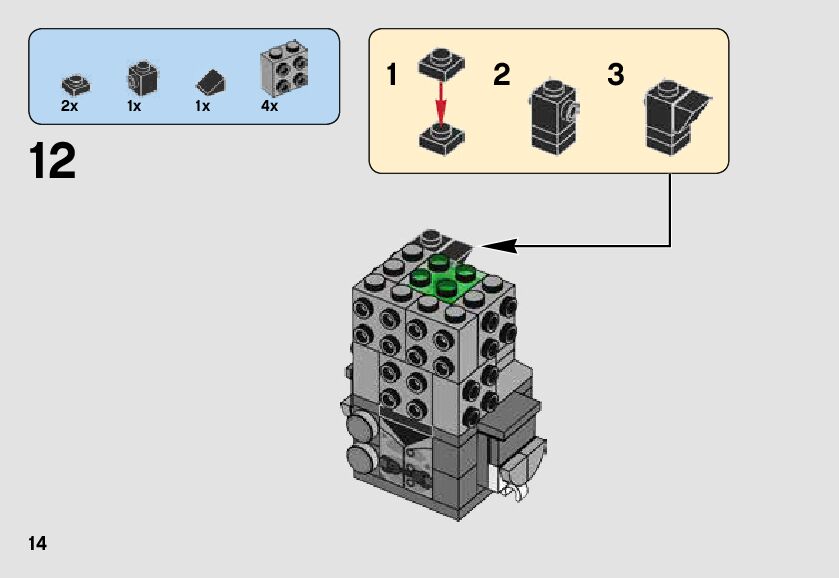 2x 1x 1x 4x

12

1 2 3

14