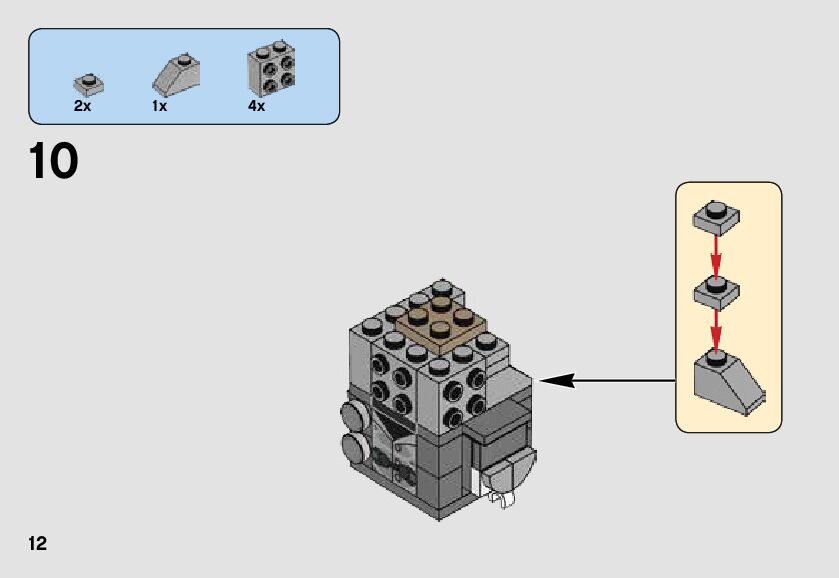 2x 1x 4x

10

12