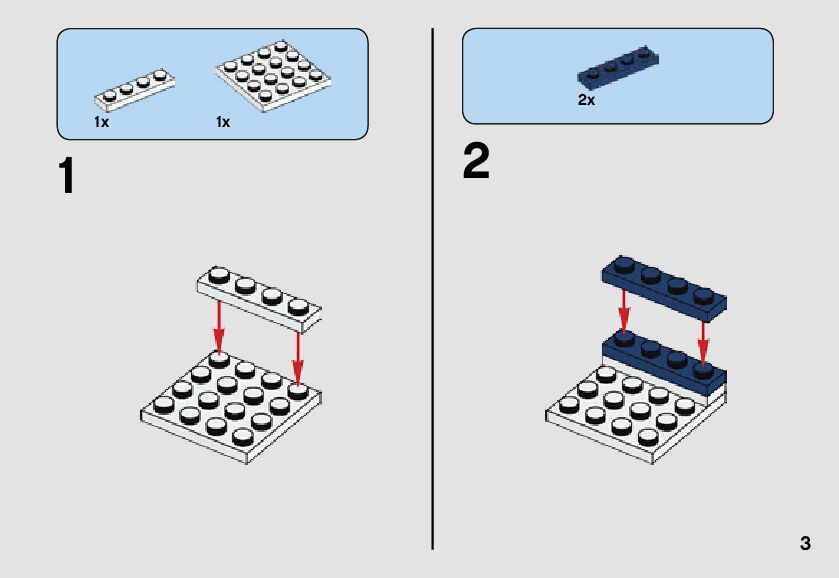 1x 1x

1

2x

2

3