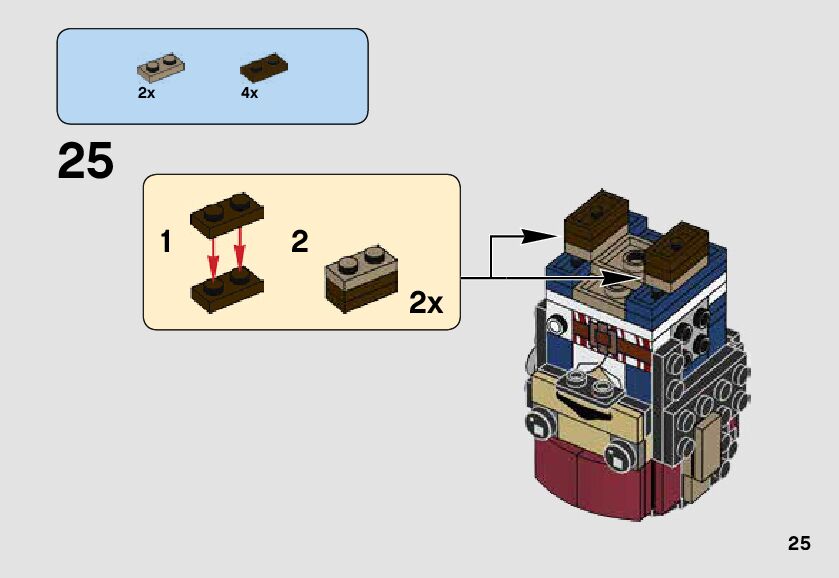 2x

4x

25

1

2

2x

25