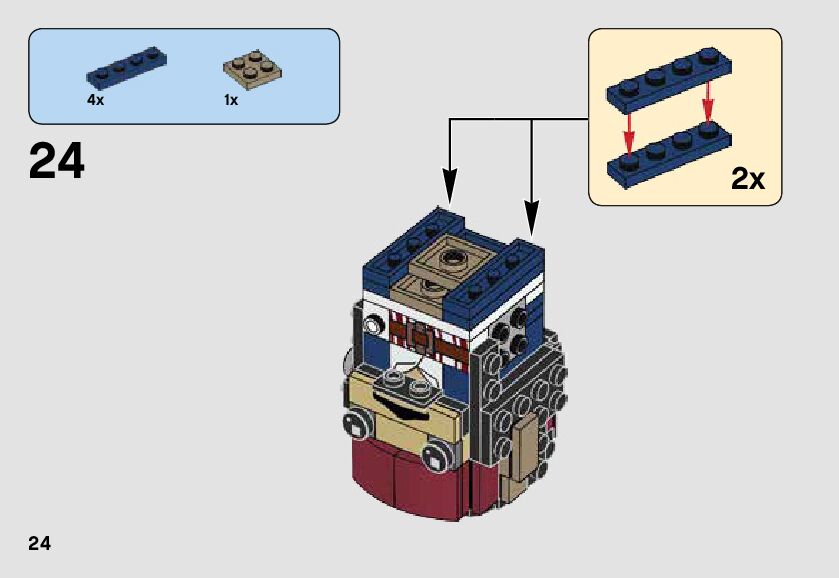 4x
1x

24

2x

24