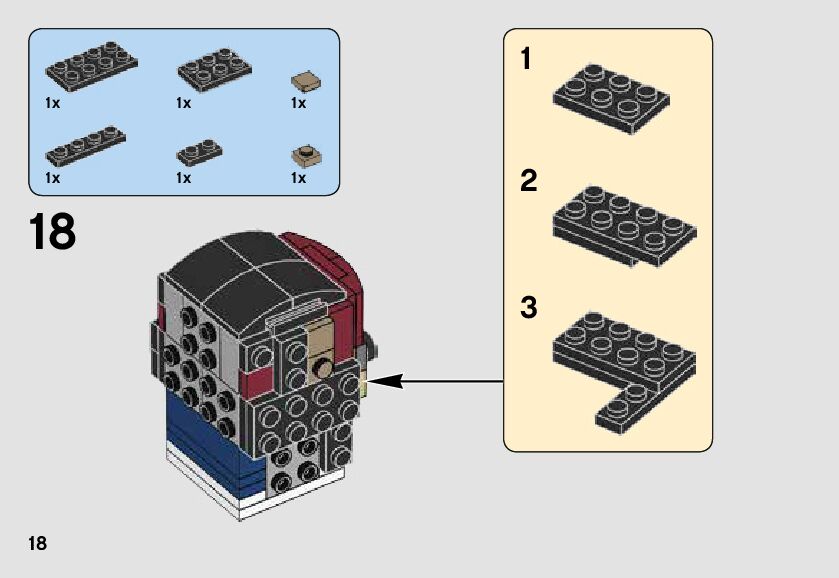 1x
1x
1x
1x
1x
1x

18

1
2
3

18