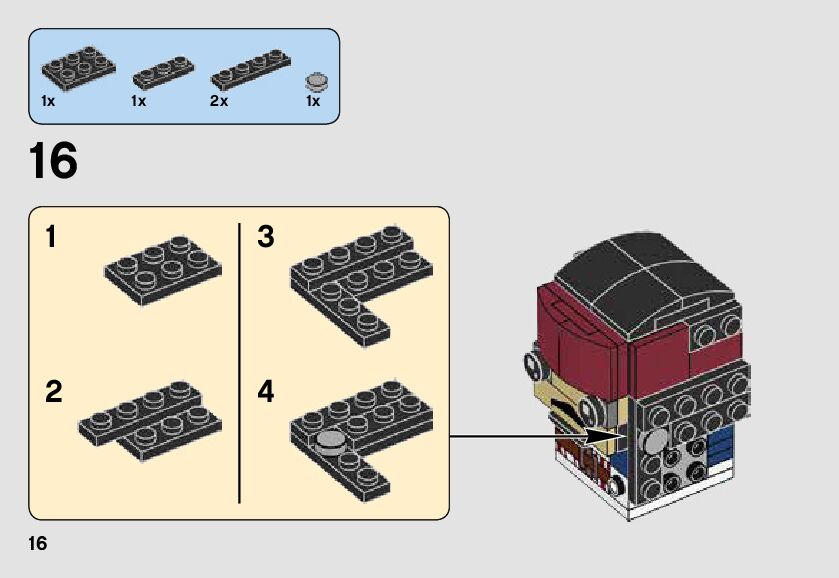 1x 1x 2x 1x

16

1

2

3

4

16