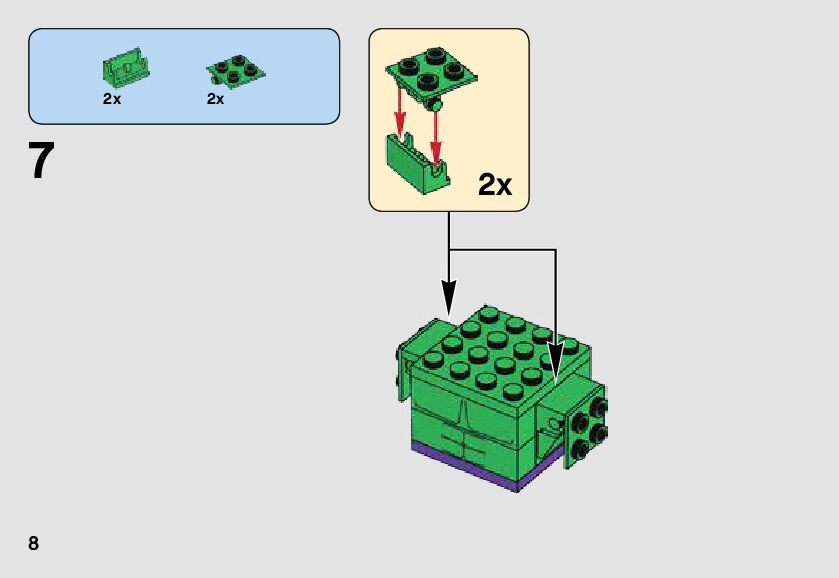 2x
2x

7

2x

8