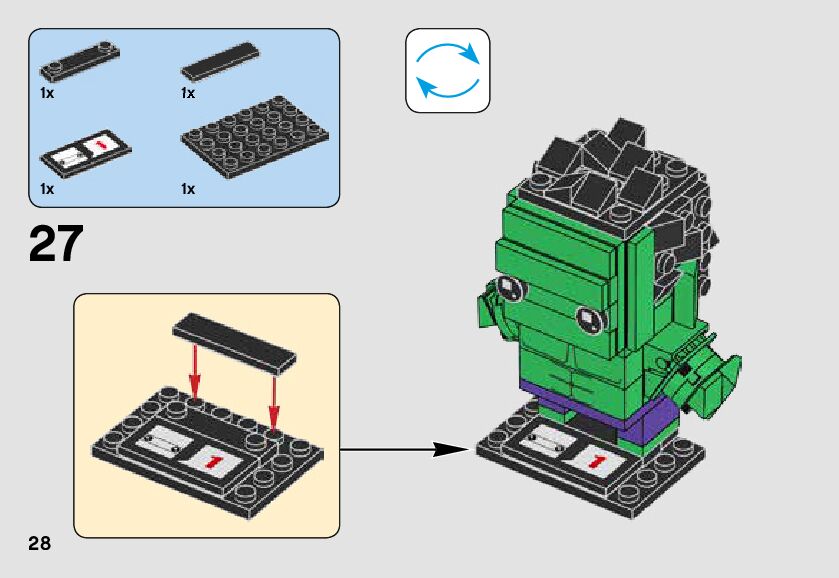 1x
1x
1
1x
1x

27

1

1

28