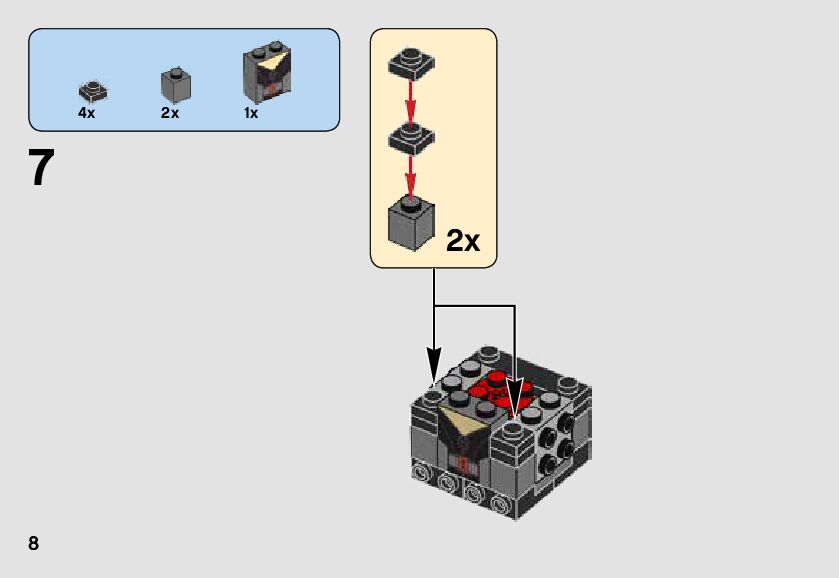 4x
2x
1x

7

2x

8