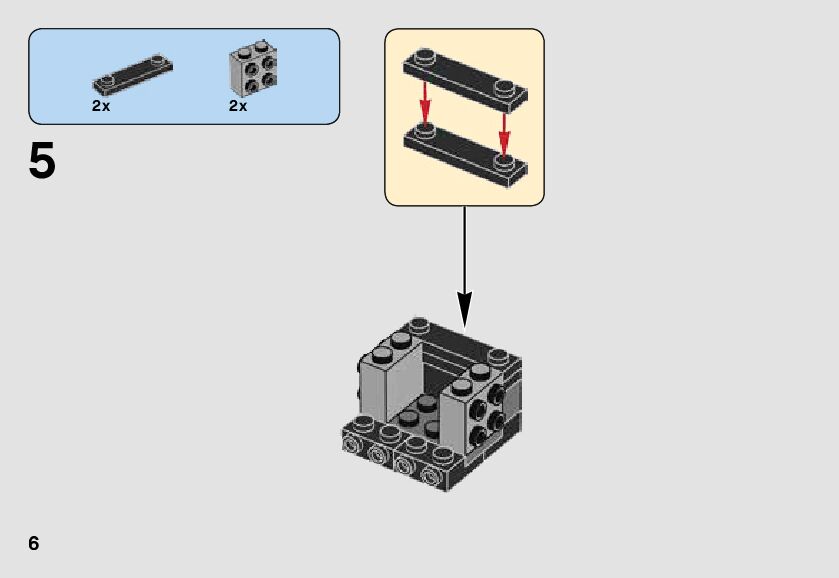 2x

2x

5

6