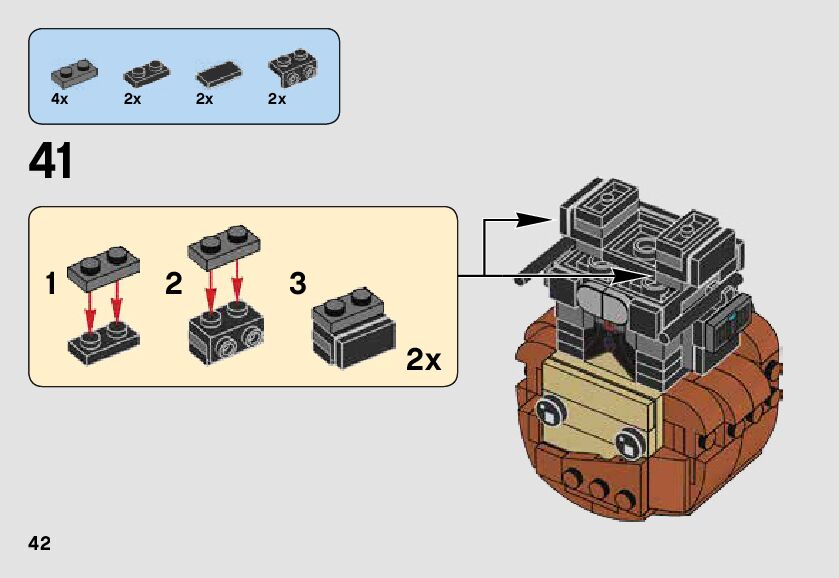 4x 2x 2x 2x

41

1 2 3

2x

42